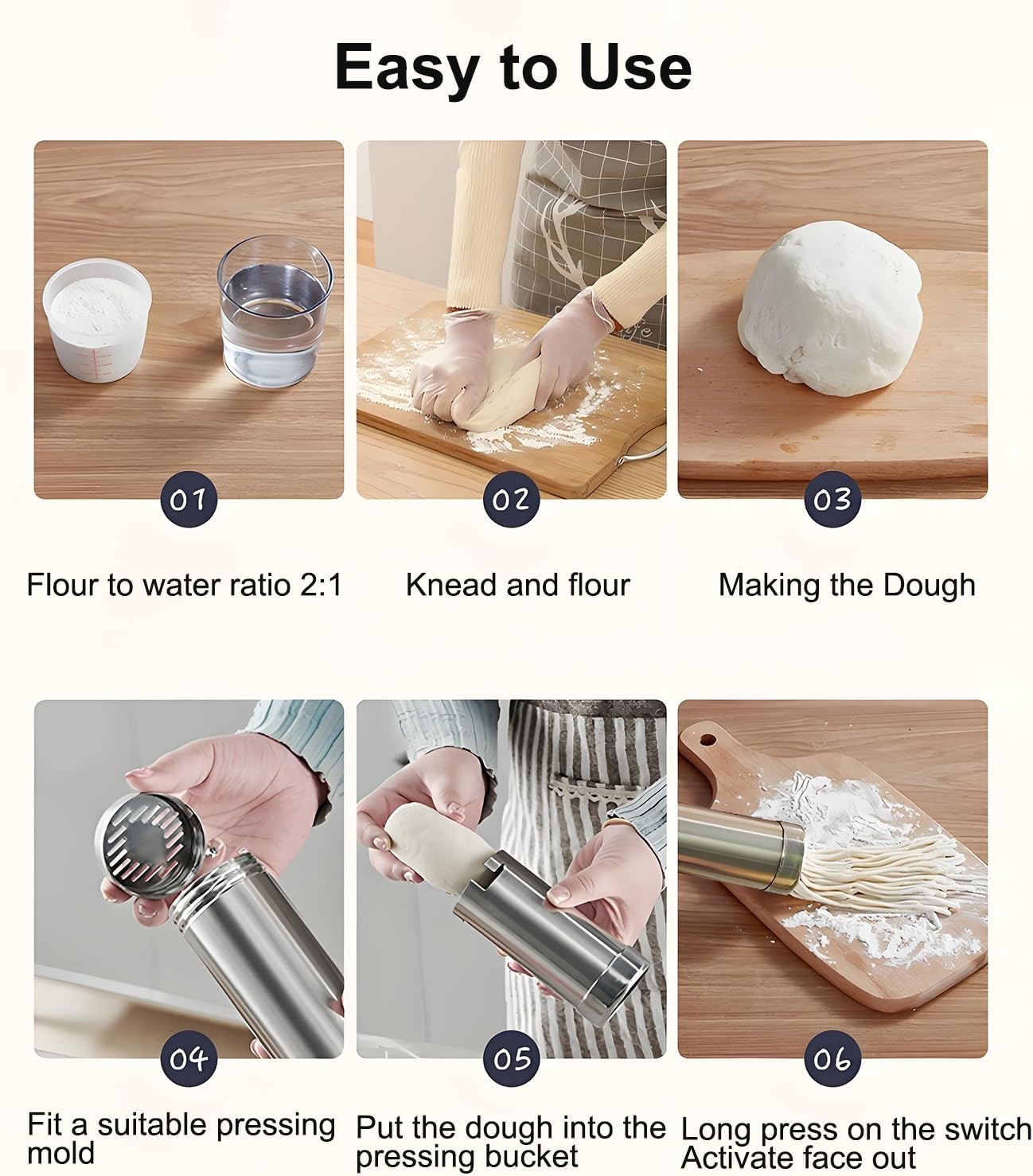 Easy to Use

01

Flour to water ratio 2:1

02

Knead and flour

03

Making the Dough

04

Fit a suitable pressing mold

05

Put the dough into the pressing bucket

06

Long press on the switch Activate face out