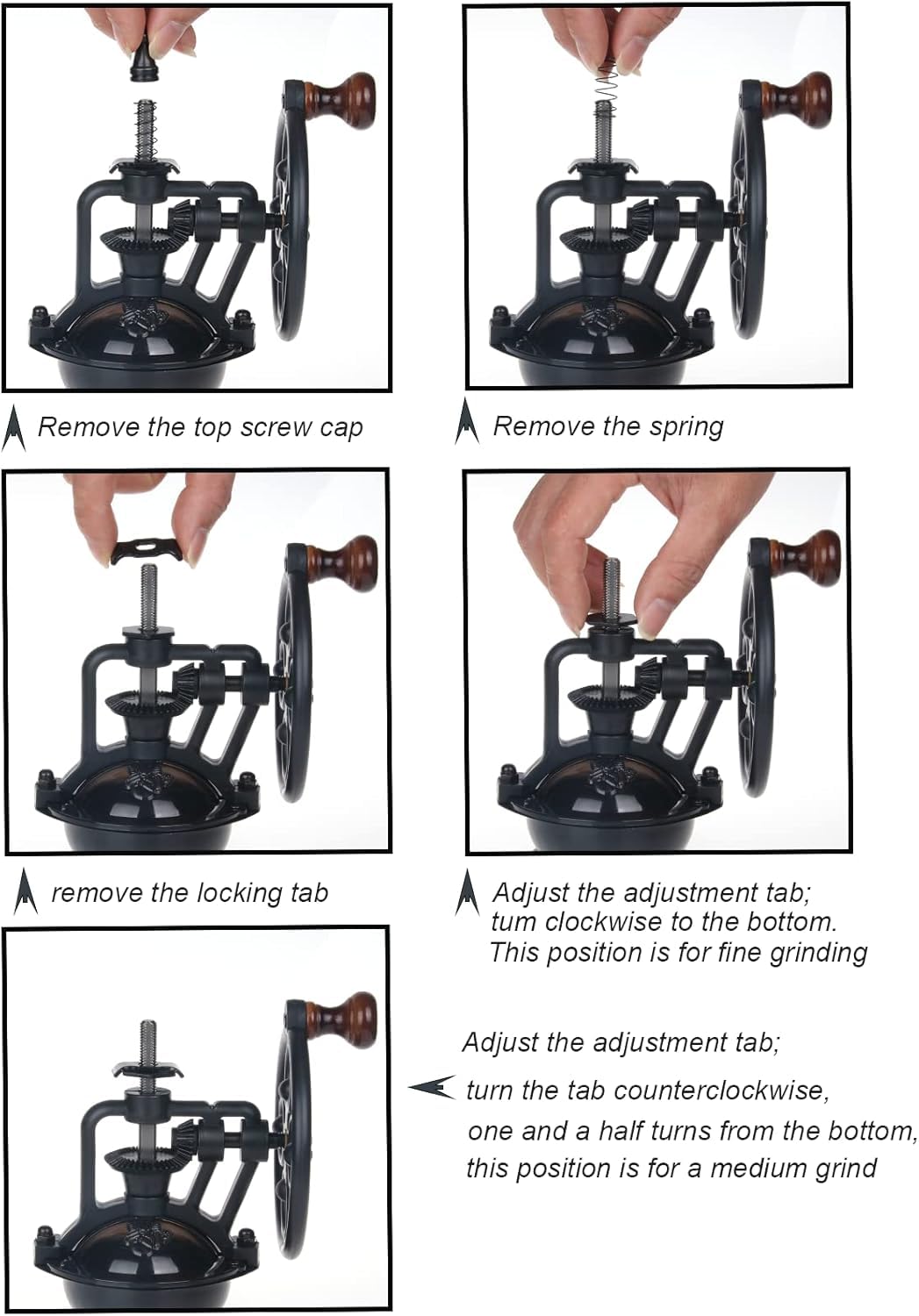 Remove the top screw cap

Remove the spring

remove the locking tab

Adjust the adjustment tab; tum clockwise to the bottom. This position is for fine grinding

Adjust the adjustment tab;

turn the tab counterclockwise, one and a half turns from the bottom, this position is for a medium grind