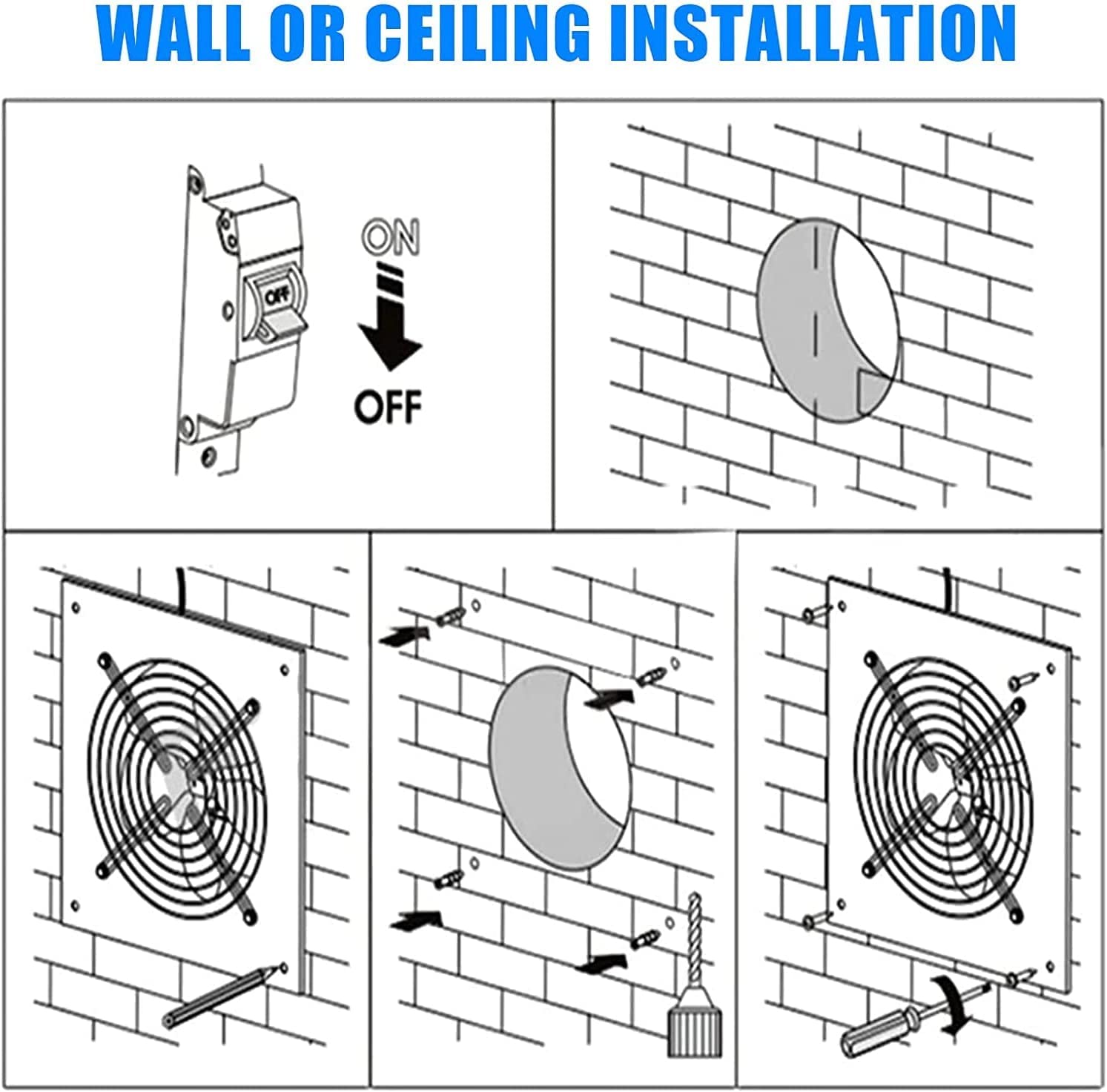 WALL OR CEILING INSTALLATION

OFF

ON

OFF