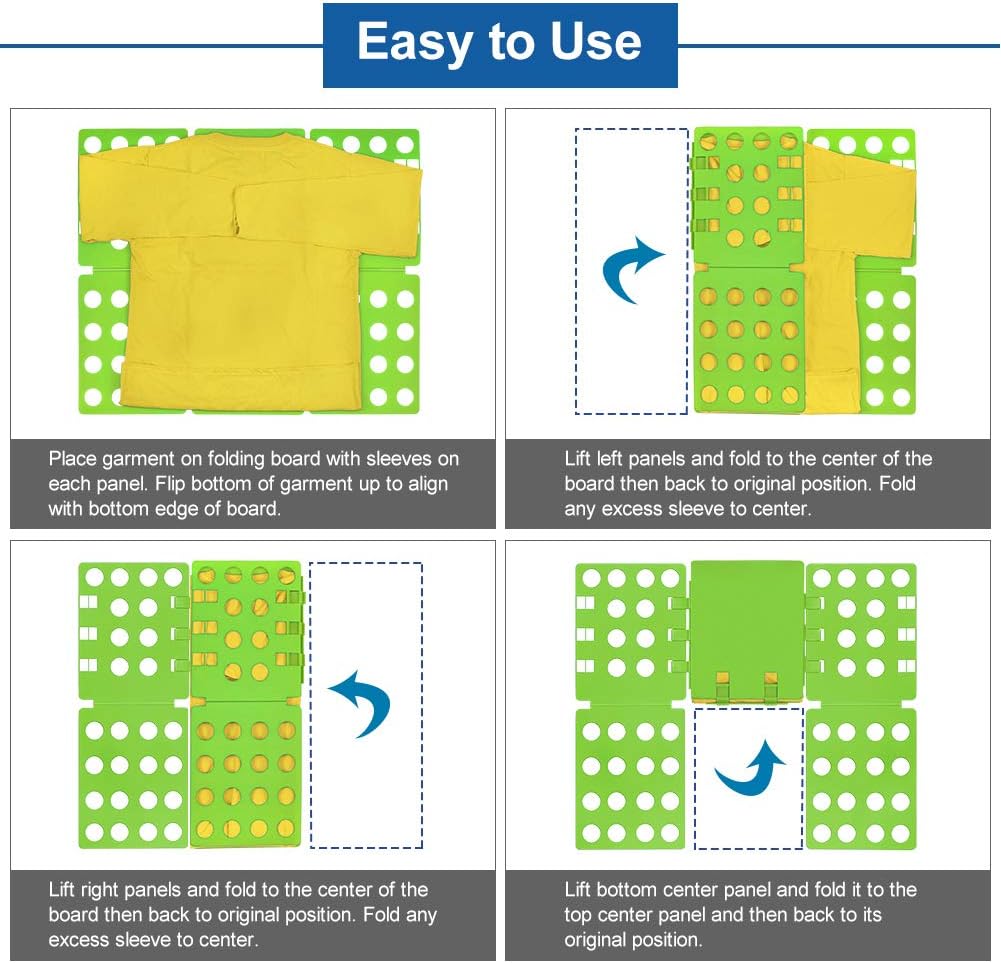 Easy to Use

Place garment on folding board with sleeves on each panel. Flip bottom of garment up to align with bottom edge of board.

Lift left panels and fold to the center of the board then back to original position. Fold any excess sleeve to center.

Lift right panels and fold to the center of the board then back to original position. Fold any excess sleeve to center.

Lift bottom center panel and fold it to the top center panel and then back to its original position.