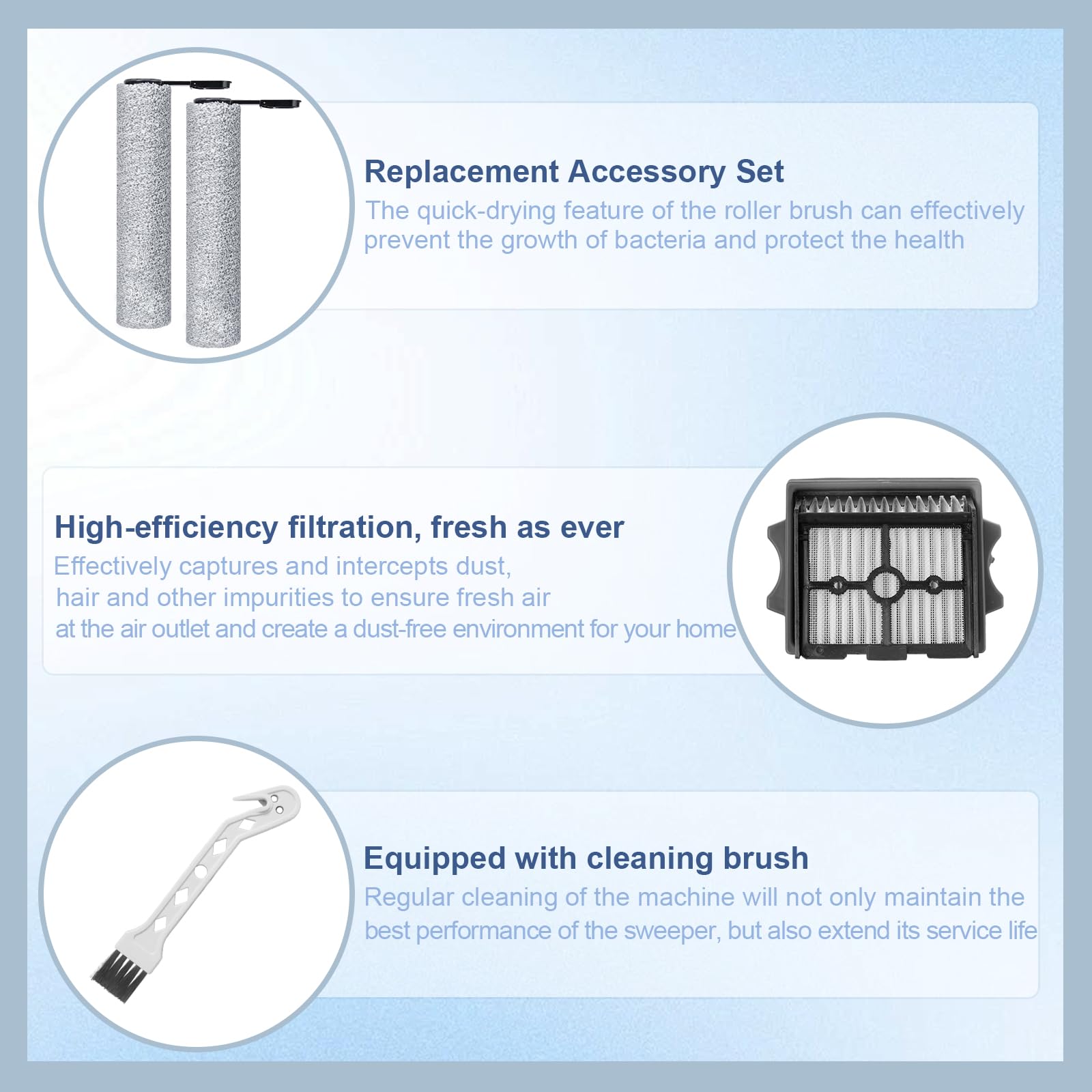 Replacement Accessory Set

The quick-drying feature of the roller brush can effectively prevent the growth of bacteria and protect the health

High-efficiency filtration, fresh as ever

Effectively captures and intercepts dust, hair and other impurities to ensure fresh air at the air outlet and create a dust-free environment for your home

Equipped with cleaning brush

Regular cleaning of the machine will not only maintain the best performance of the sweeper, but also extend its service life