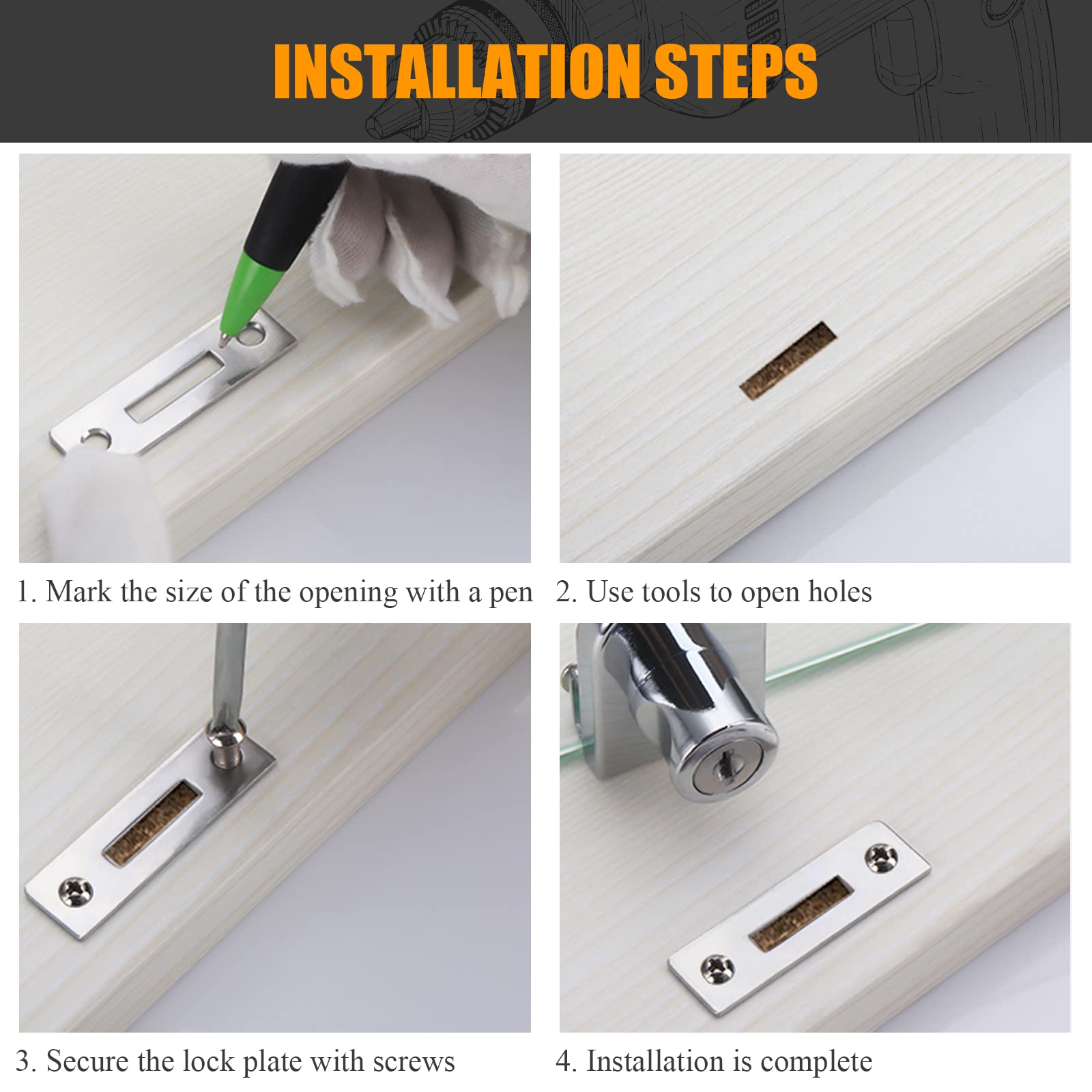 INSTALLATION STEPS

1. Mark the size of the opening with a pen

2. Use tools to open holes

3. Secure the lock plate with screws

4. Installation is complete