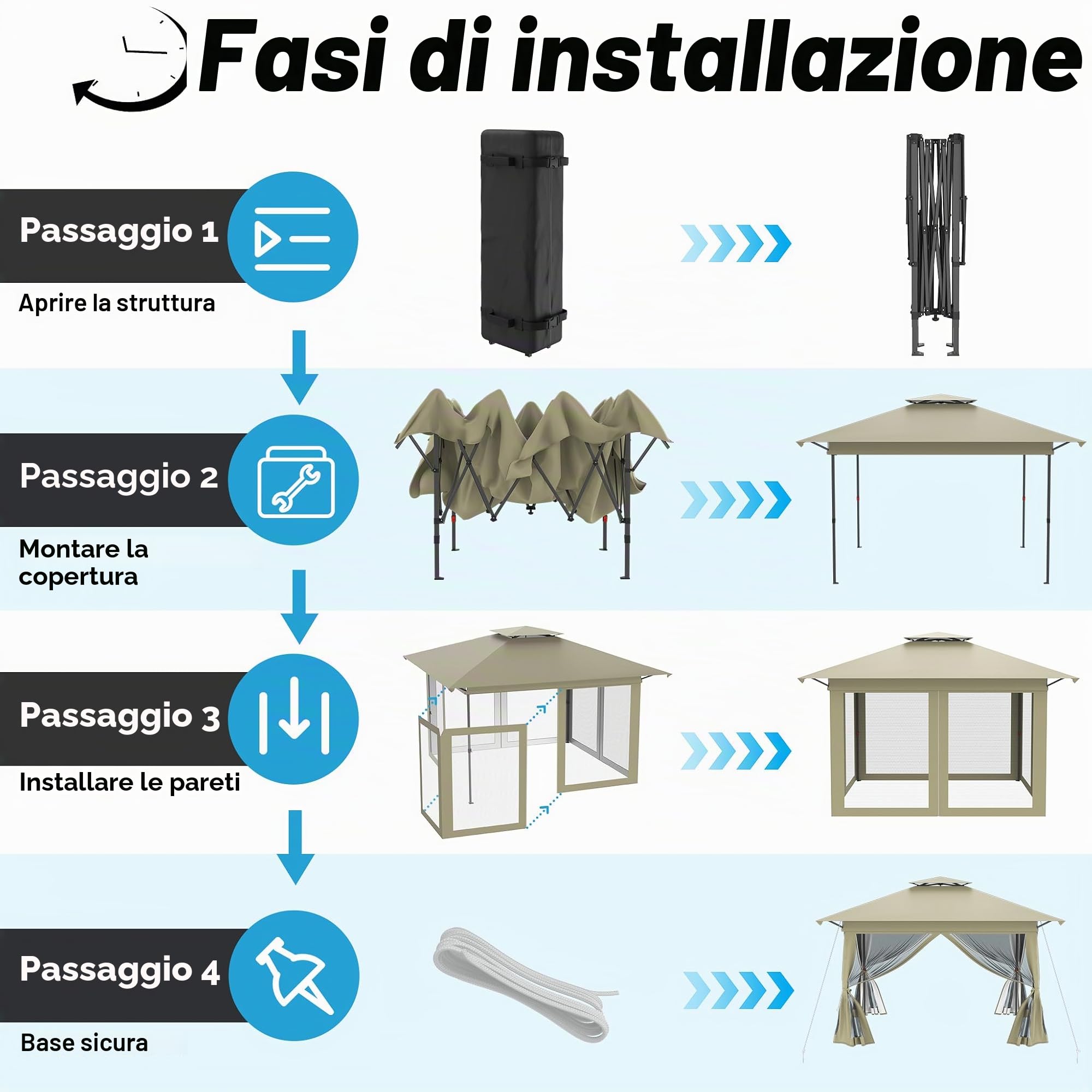 Fasi di installazione

Passaggio 1

Aprire la struttura

Passaggio 2

Montare la copertura

Passaggio 3

Installare le pareti

Passaggio 4

Base sicura