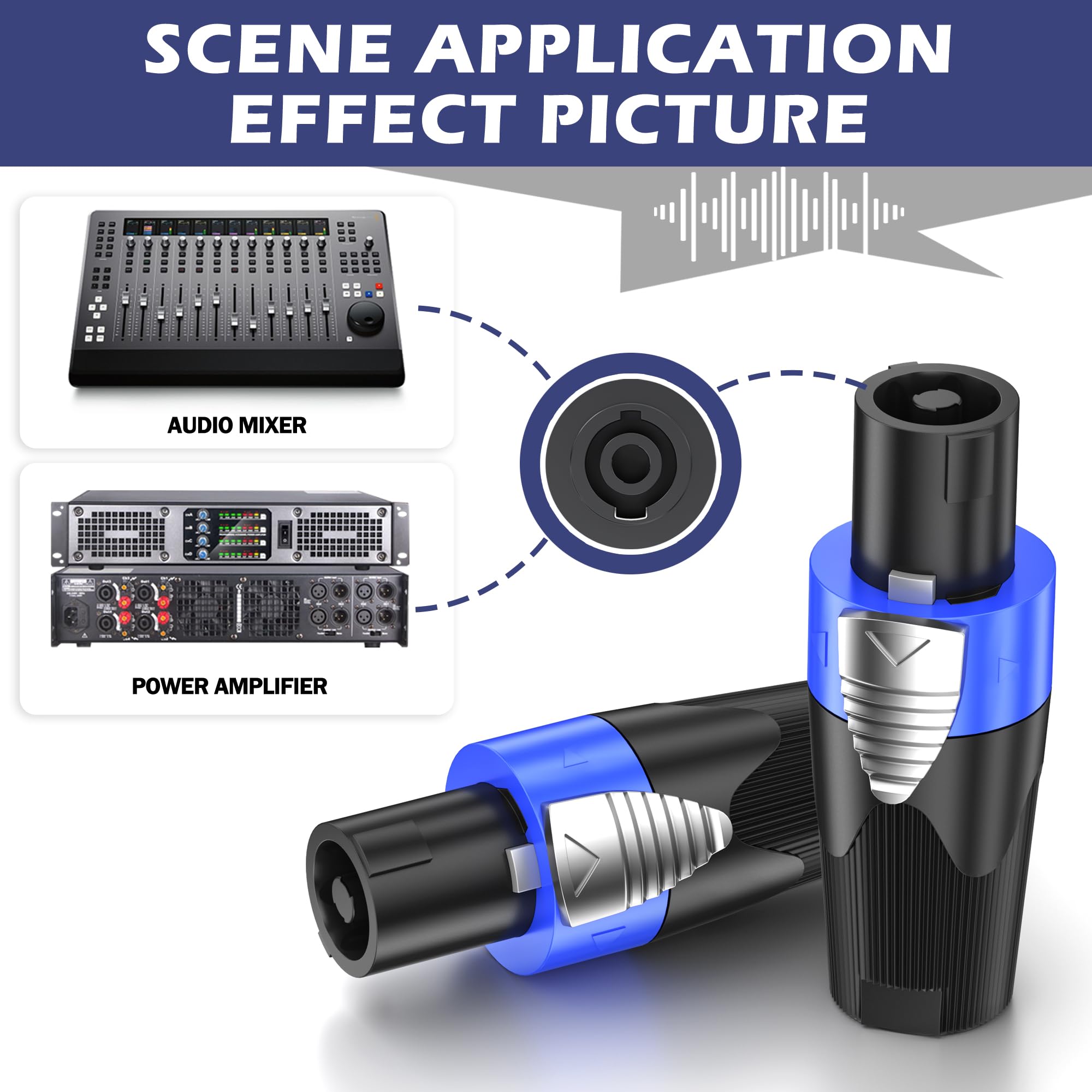 SCENE APPLICATION EFFECT PICTURE

AUDIO MIXER

POWER AMPLIFIER