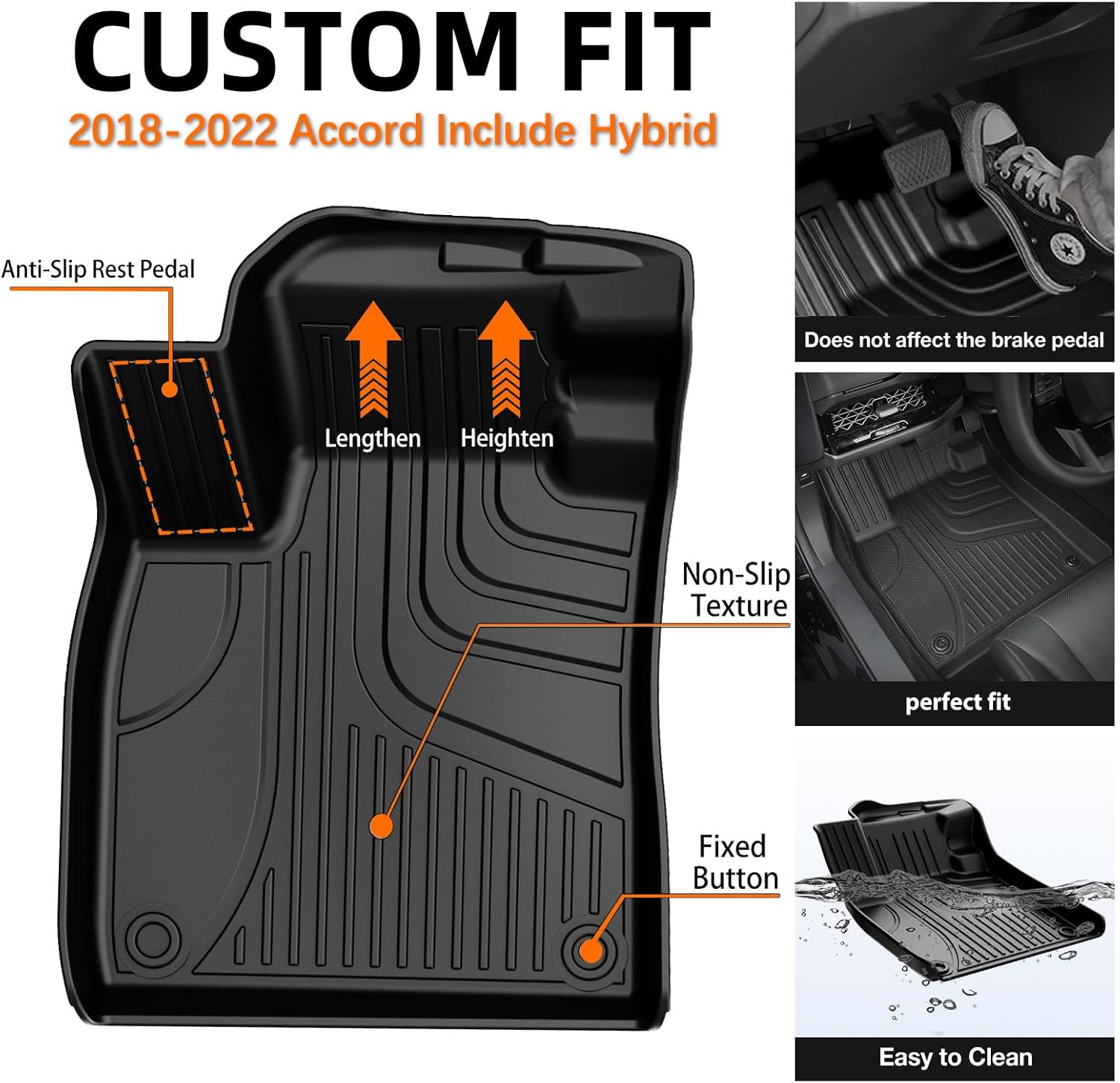 CUSTOM FIT
2018-2022 Accord Include Hybrid

Anti-Slip Rest Pedal

Lengthen

Heighten

Non-Slip Texture

Fixed Button

Does not affect the brake pedal

perfect fit

Easy to Clean