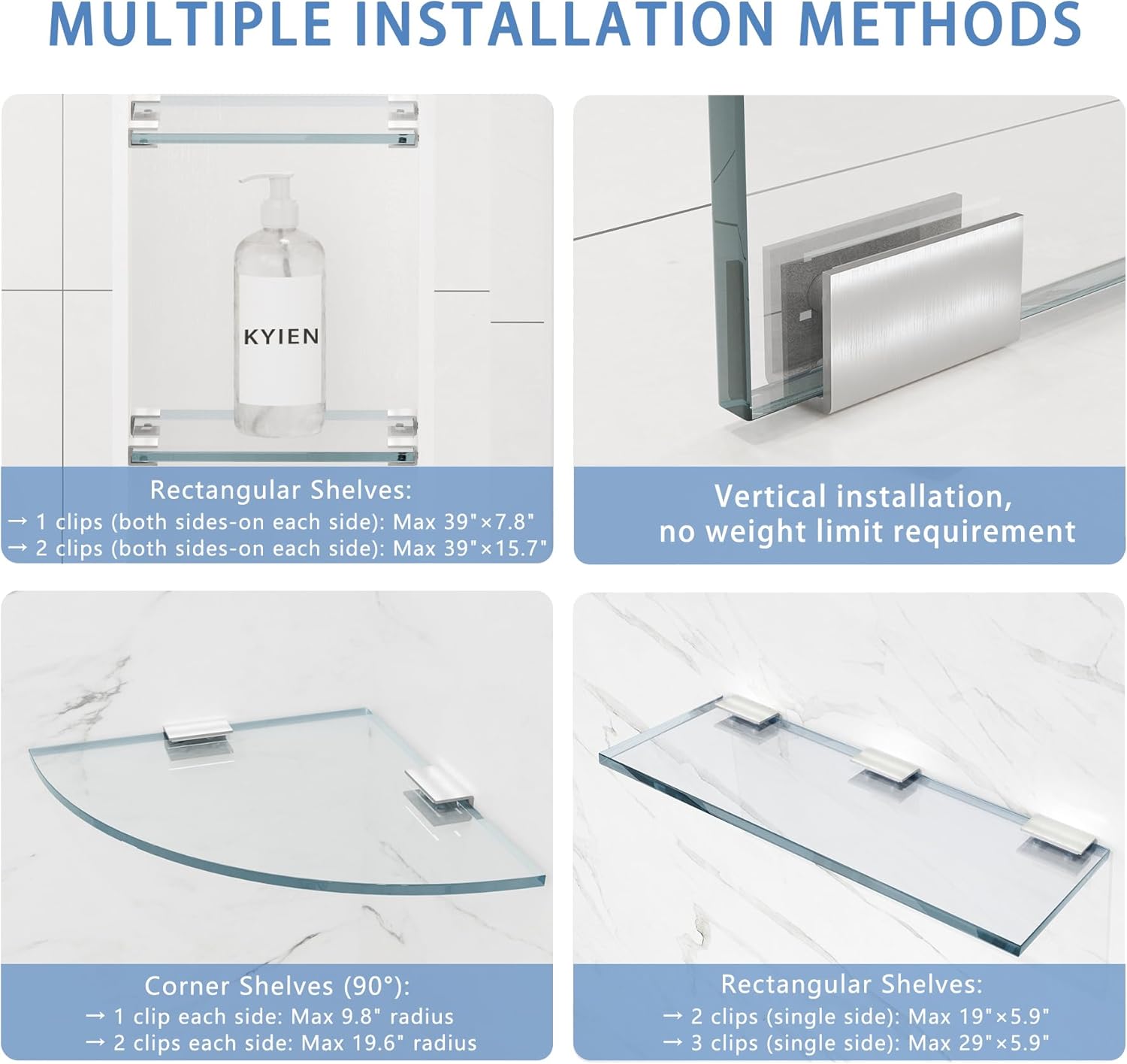 MULTIPLE INSTALLATION METHODS

KYIEN

Rectangular Shelves:
→ 1 clips (both sides-on each side): Max 39"×7.8"
→ 2 clips (both sides-on each side): Max 39"×15.7"

Vertical installation, no weight limit requirement

Corner Shelves (90°):
→ 1 clip each side: Max 9.8" radius
→ 2 clips each side: Max 19.6" radius

Rectangular Shelves:
→ 2 clips (single side): Max 19"×5.9"
→ 3 clips (single side): Max 29"×5.9"