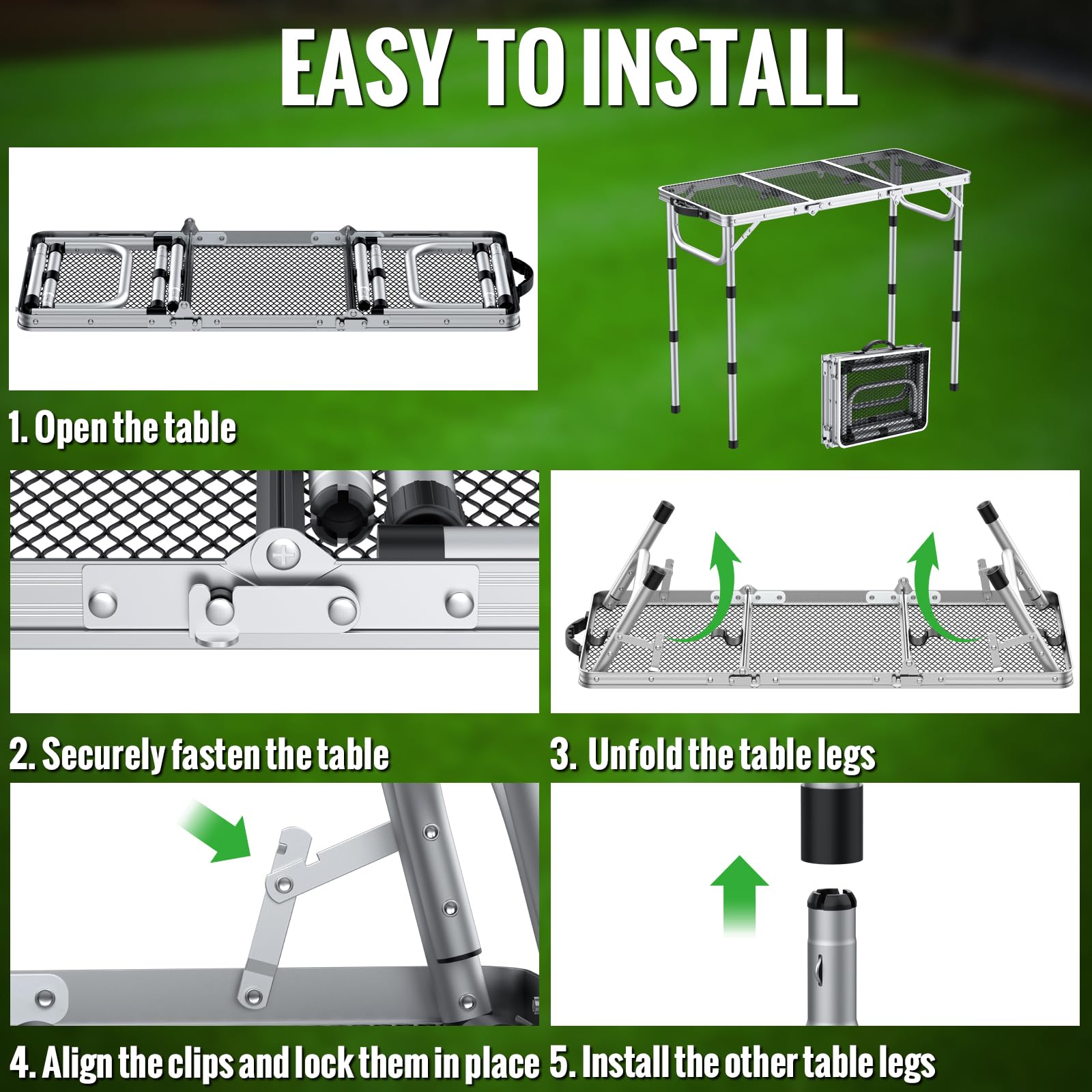 EASY TO INSTALL

1. Open the table

2. Securely fasten the table

3. Unfold the table legs

4. Align the clips and lock them in place

5. Install the other table legs