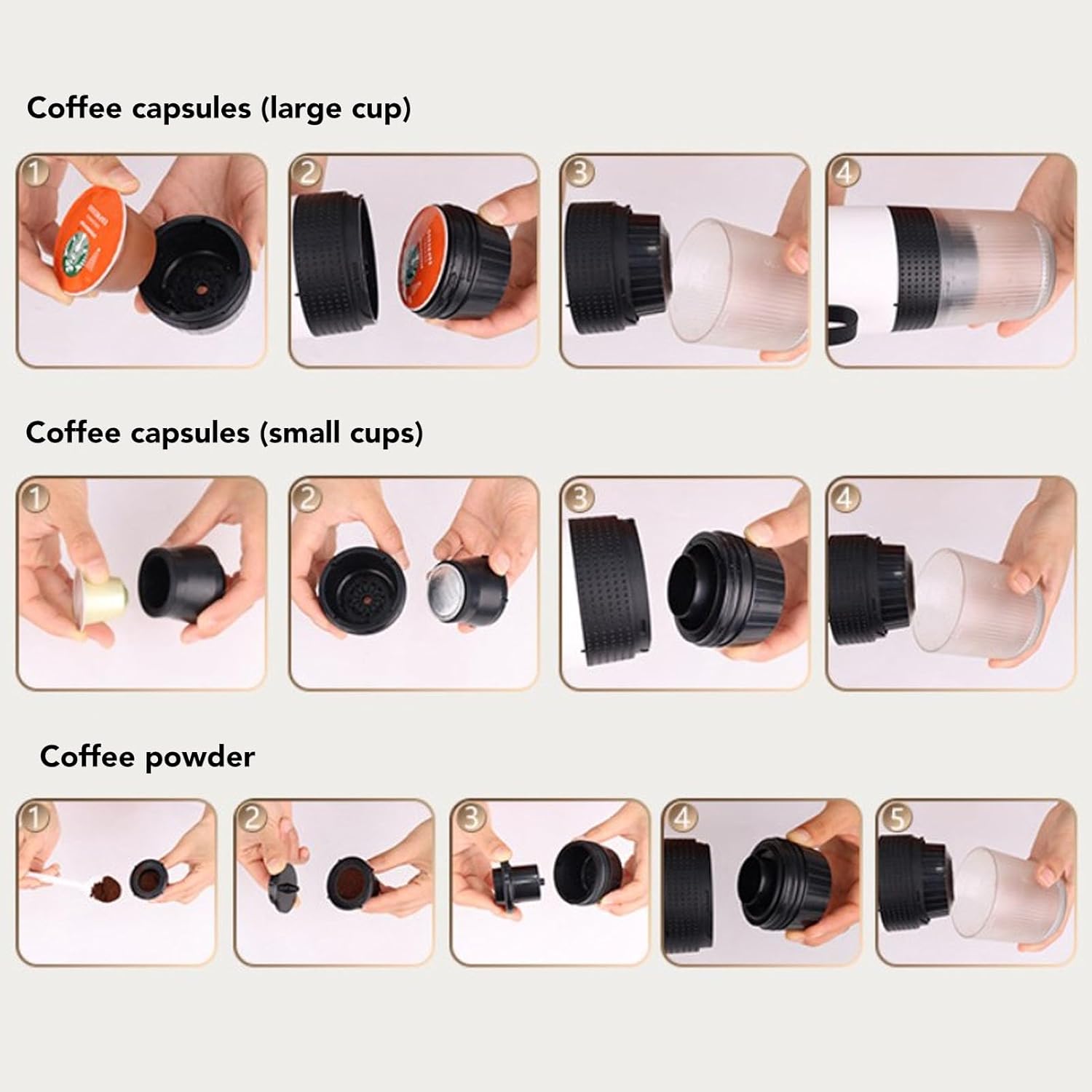 Coffee capsules (large cup)

1

2

3

4

Coffee capsules (small cups)

1

2

3

4

Coffee powder

1

2

3

4

5