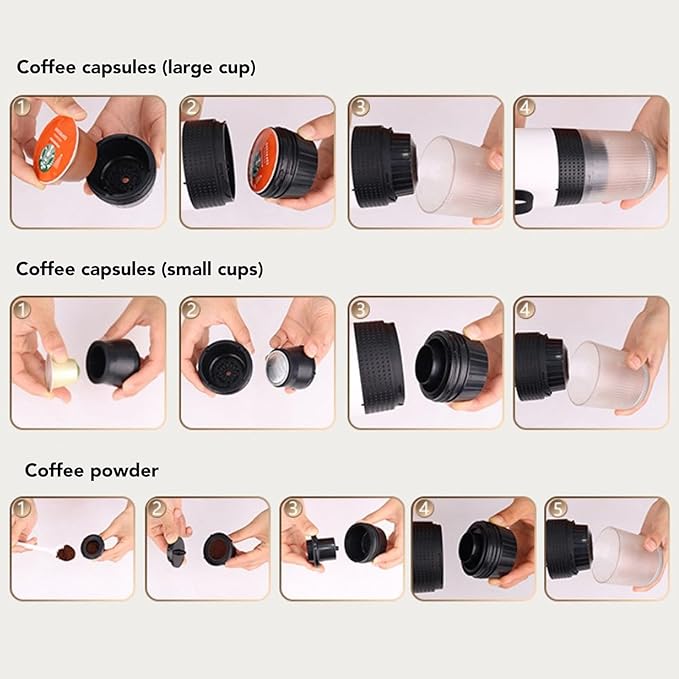 Coffee capsules (large cup)

1
2
3
4

Coffee capsules (small cups)

1
2
3
4

Coffee powder

1
2
3
4
5