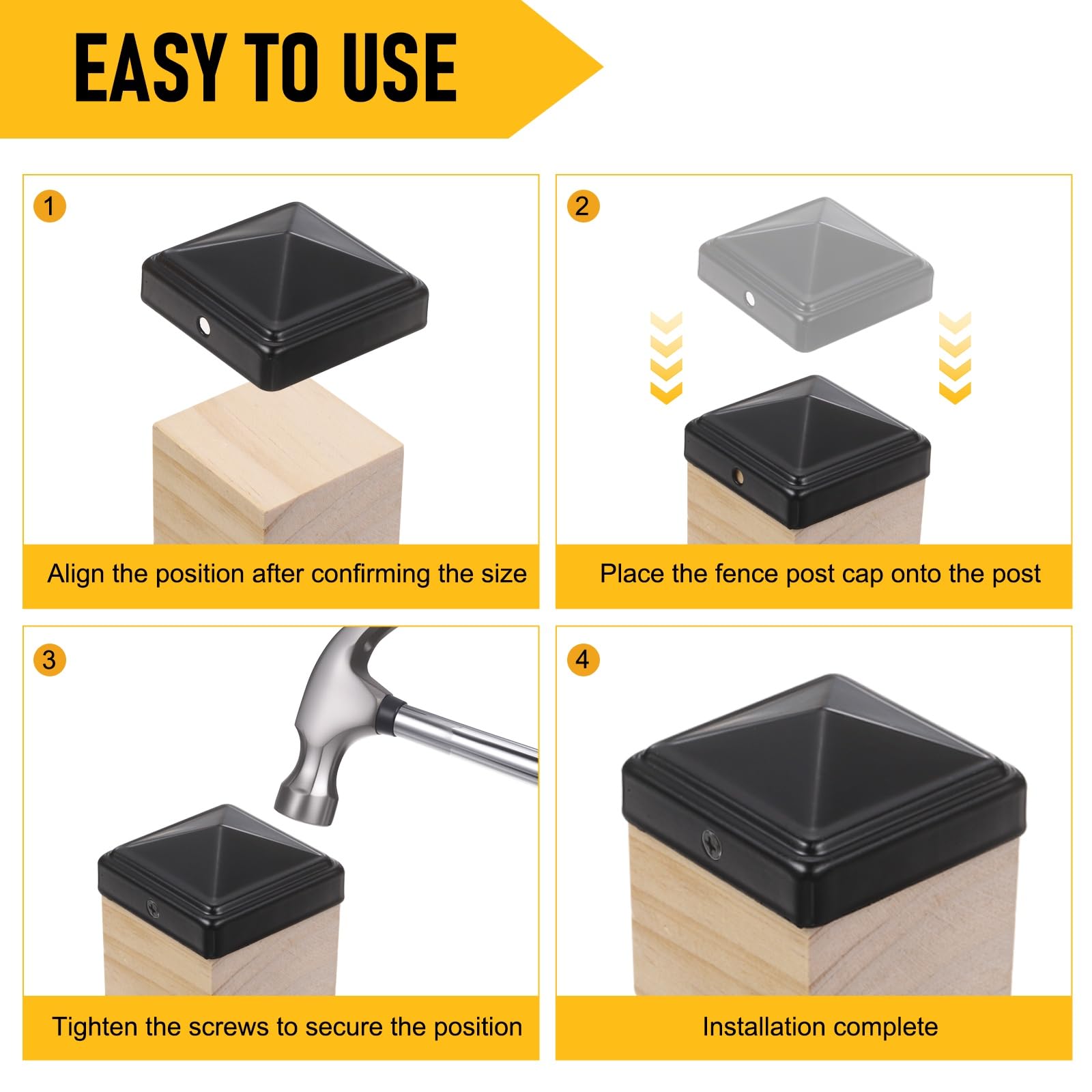 EASY TO USE

1

Align the position after confirming the size

2

Place the fence post cap onto the post

3

Tighten the screws to secure the position

4

Installation complete