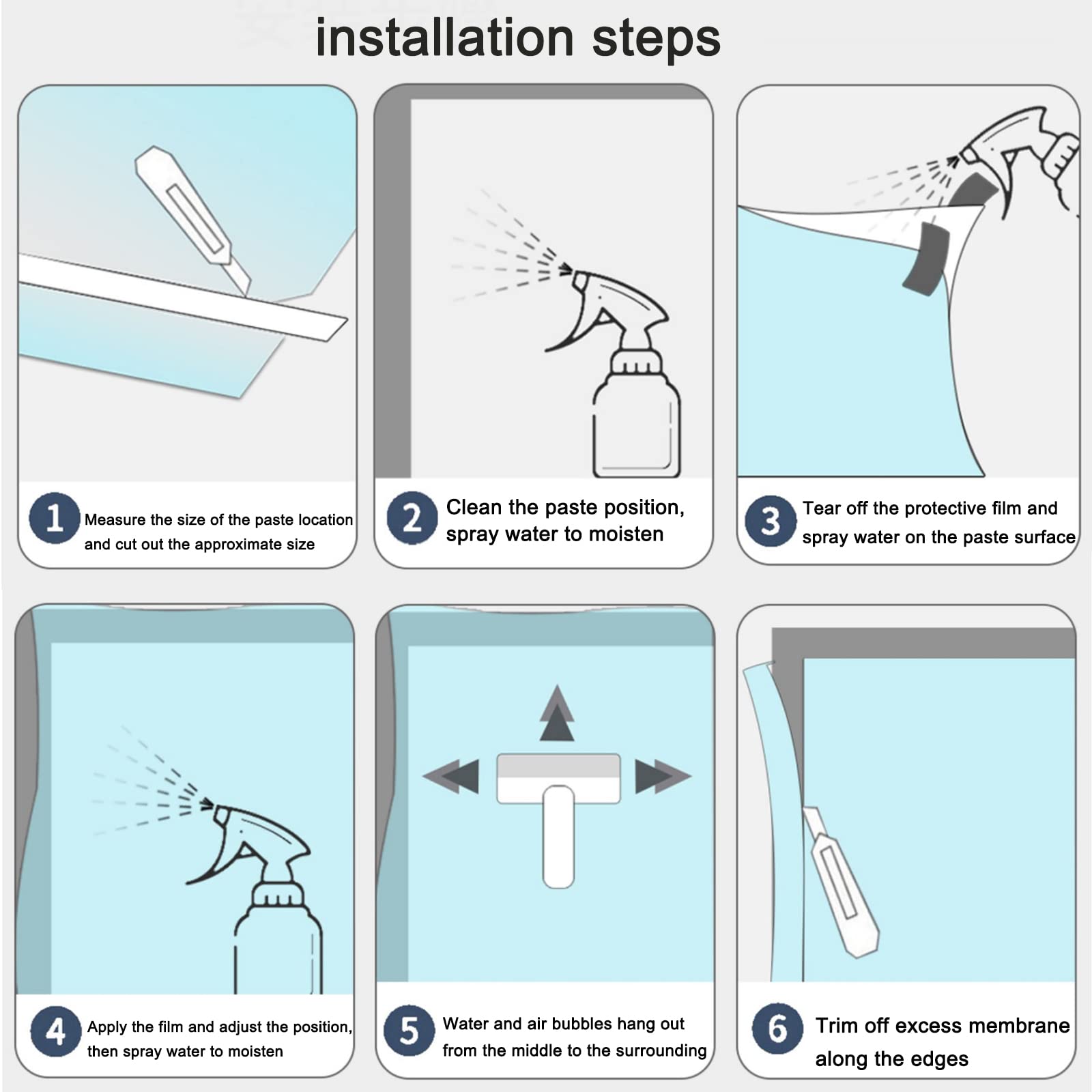 installation steps

1 Measure the size of the paste location and cut out the approximate size

2 Clean the paste position, spray water to moisten

3 Tear off the protective film and spray water on the paste surface

4 Apply the film and adjust the position, then spray water to moisten

5 Water and air bubbles hang out from the middle to the surrounding

6 Trim off excess membrane along the edges