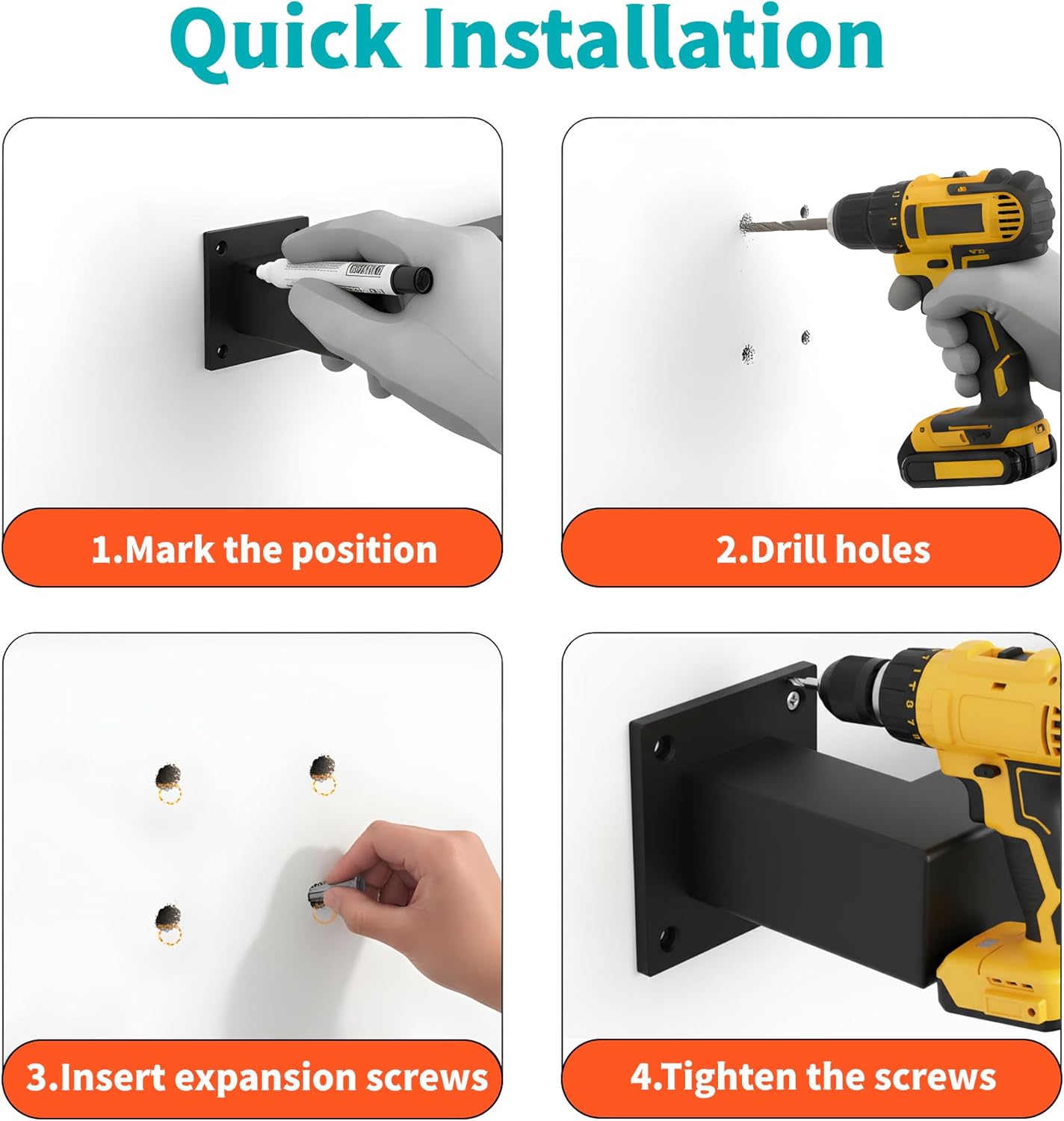 Quick Installation

1.Mark the position

2.Drill holes

3.Insert expansion screws

4.Tighten the screws