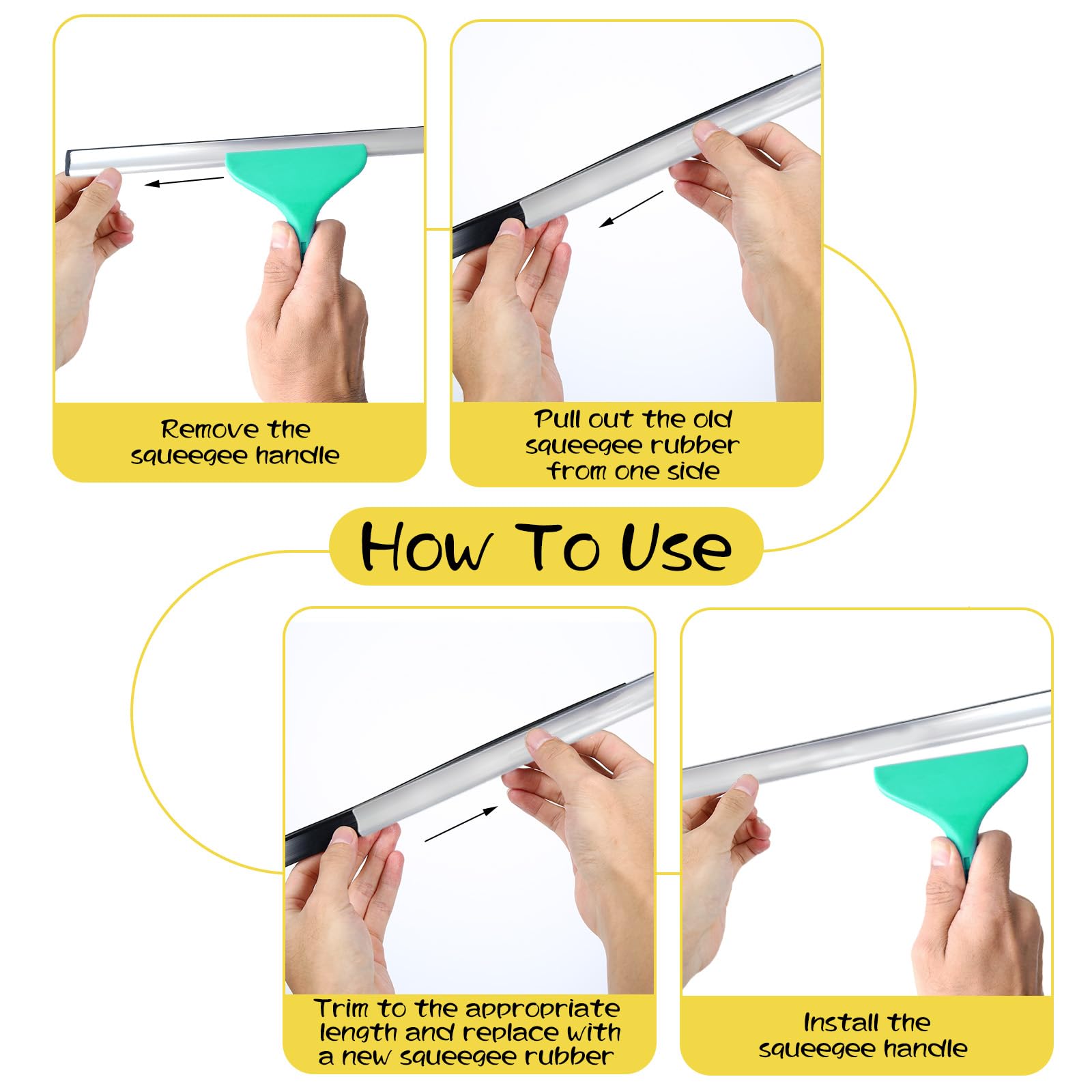 Remove the squeegee handle

Pull out the old squeegee rubber from one side

How To Use

Trim to the appropriate length and replace with a new squeegee rubber

Install the squeegee handle