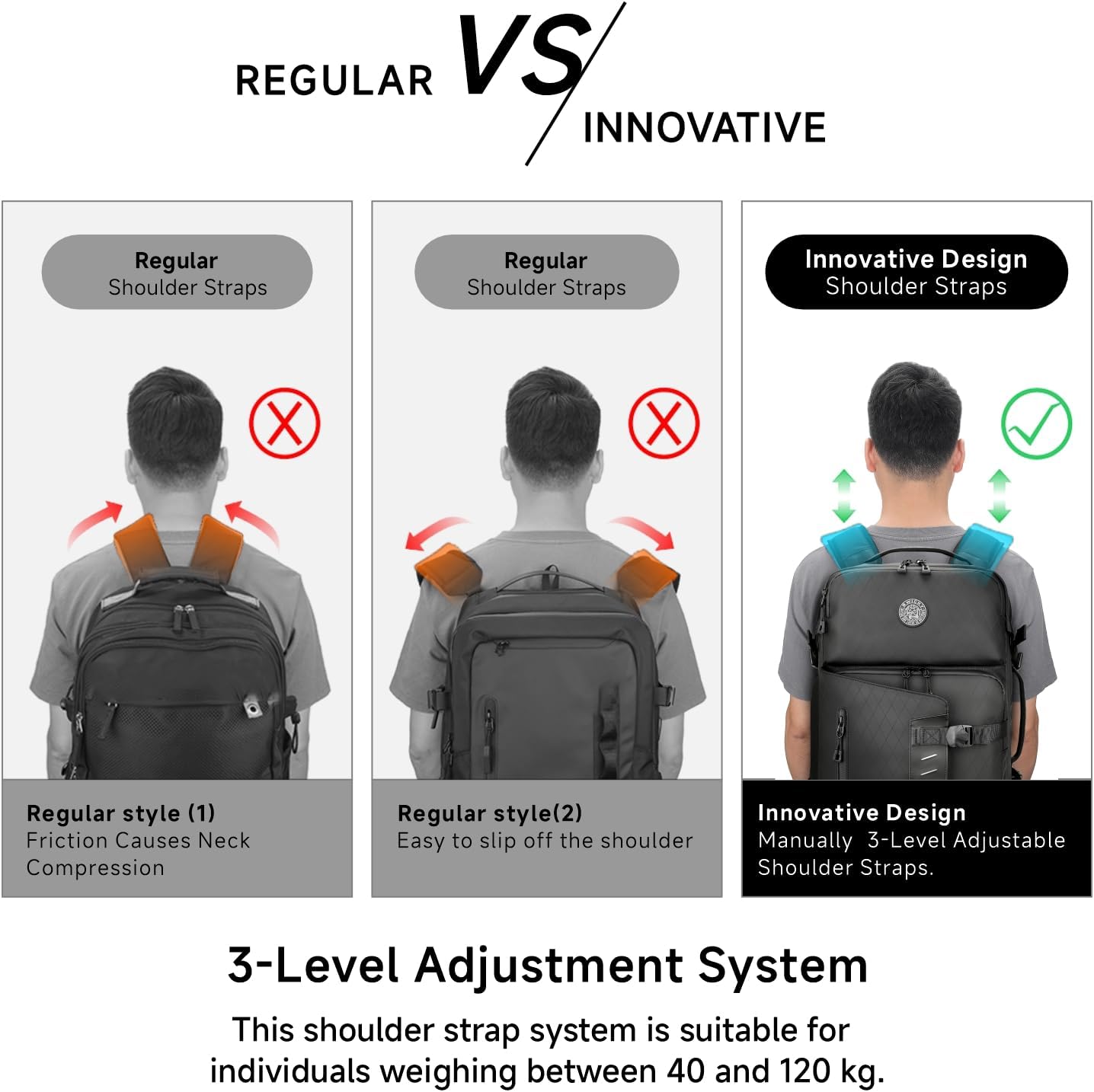 REGULAR VS INNOVATIVE

Regular
Shoulder Straps

Regular style (1)
Friction Causes Neck Compression

Regular
Shoulder Straps

Regular style(2)
Easy to slip off the shoulder

Innovative Design
Shoulder Straps

Innovative Design
Manually 3-Level Adjustable Shoulder Straps.

3-Level Adjustment System

This shoulder strap system is suitable for individuals weighing between 40 and 120 kg.