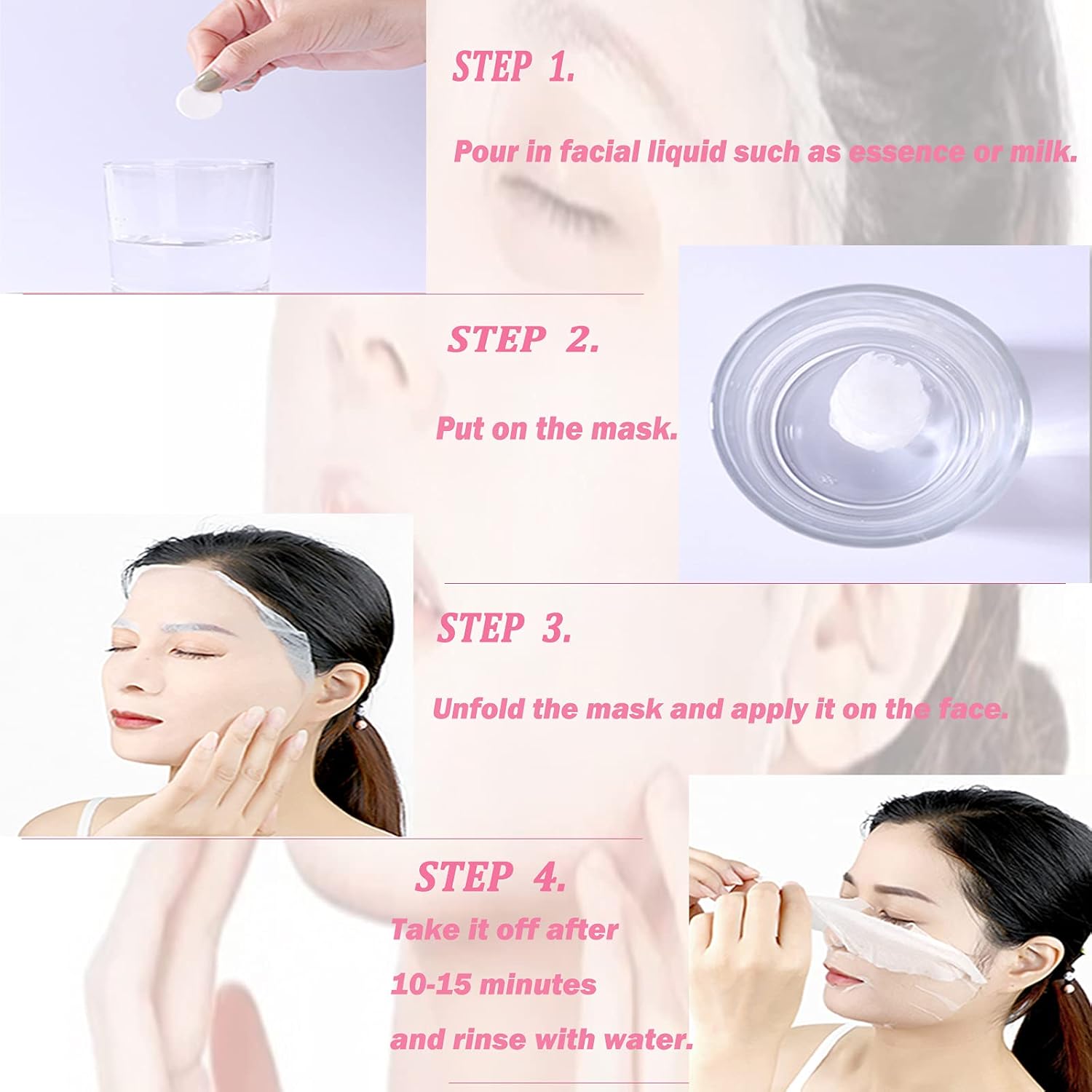 STEP 1.

Pour in facial liquid such as essence or milk.

STEP 2.

Put on the mask.

STEP 3.

Unfold the mask and apply it on the face.

STEP 4.

Take it off after 10-15 minutes and rinse with water.