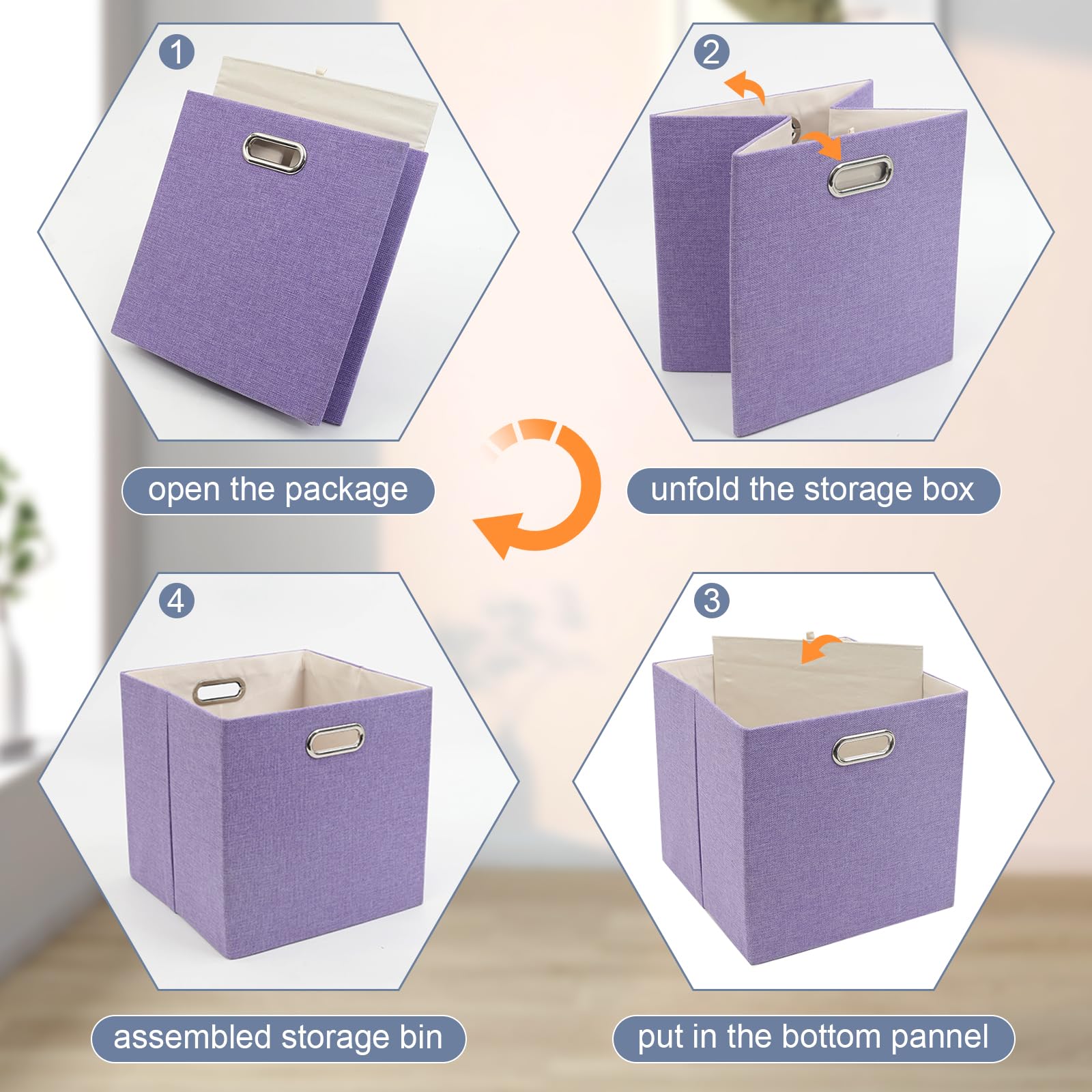 1

open the package

2

unfold the storage box

4

assembled storage bin

3

put in the bottom pannel