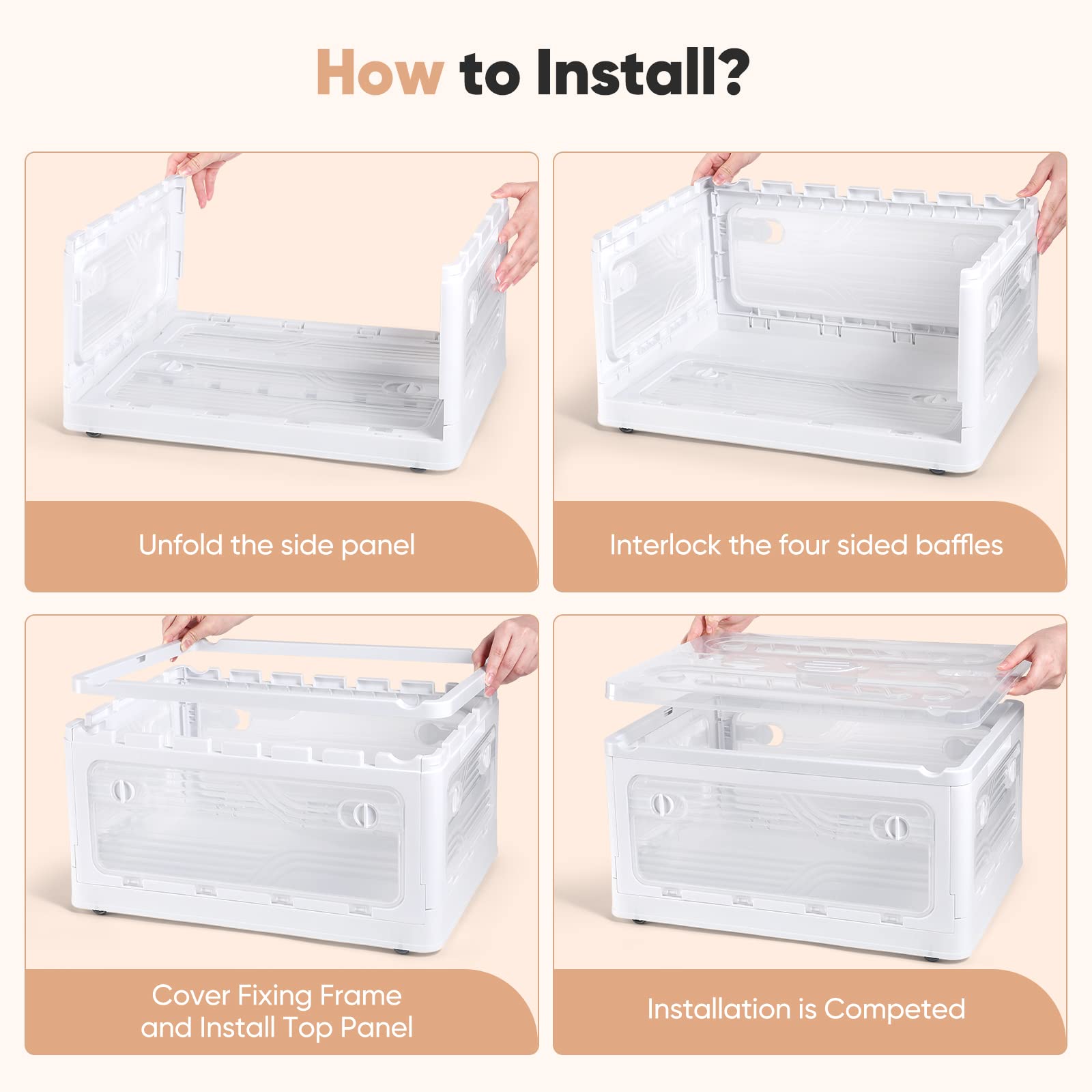 How to Install?

Unfold the side panel

Interlock the four sided baffles

Cover Fixing Frame and Install Top Panel

Installation is Competed