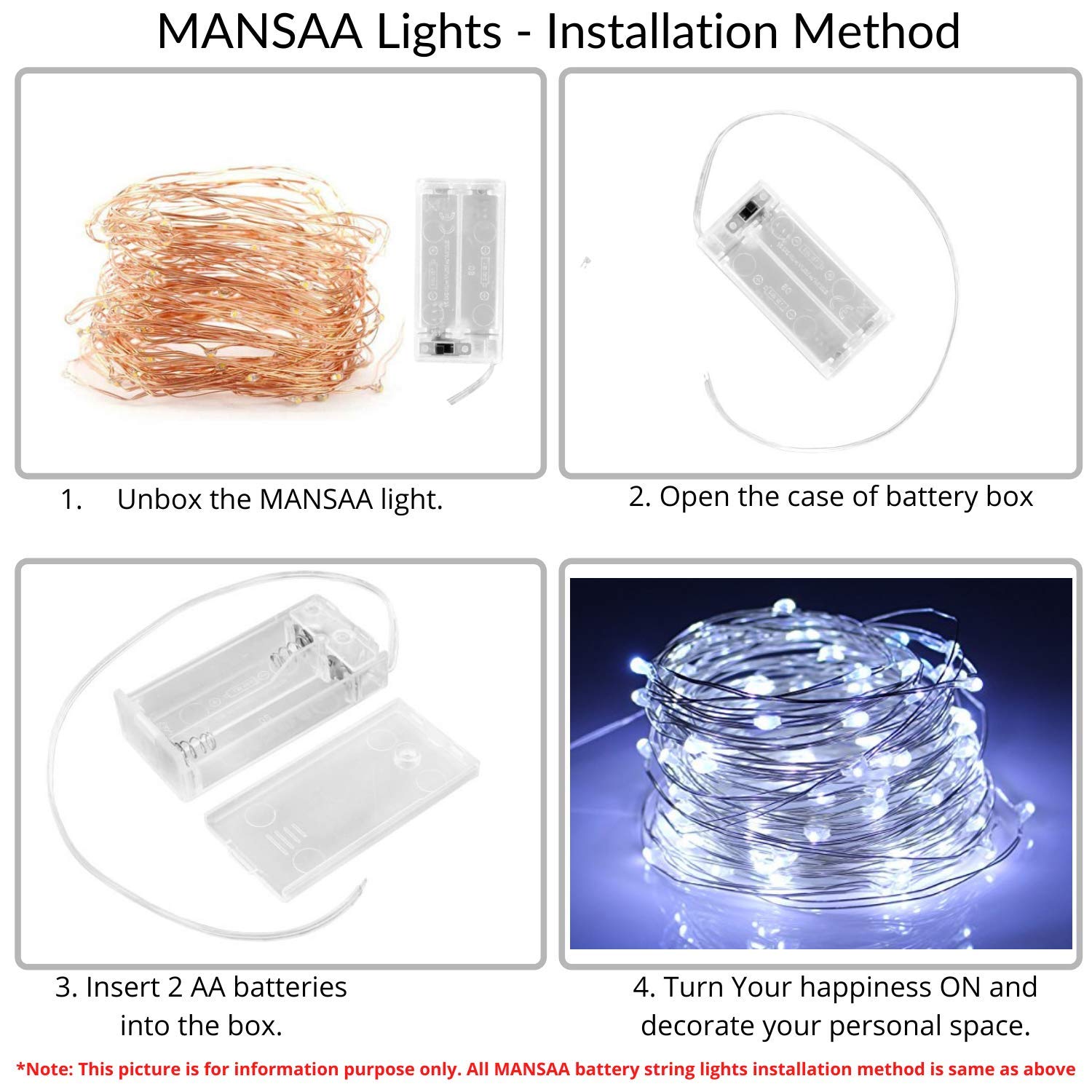 MANSAA Lights - Installation Method

1. Unbox the MANSAA light.

2. Open the case of battery box

3. Insert 2 AA batteries into the box.

4. Turn Your happiness ON and decorate your personal space.

*Note: This picture is for information purpose only. All MANSAA battery string lights installation method is same as above