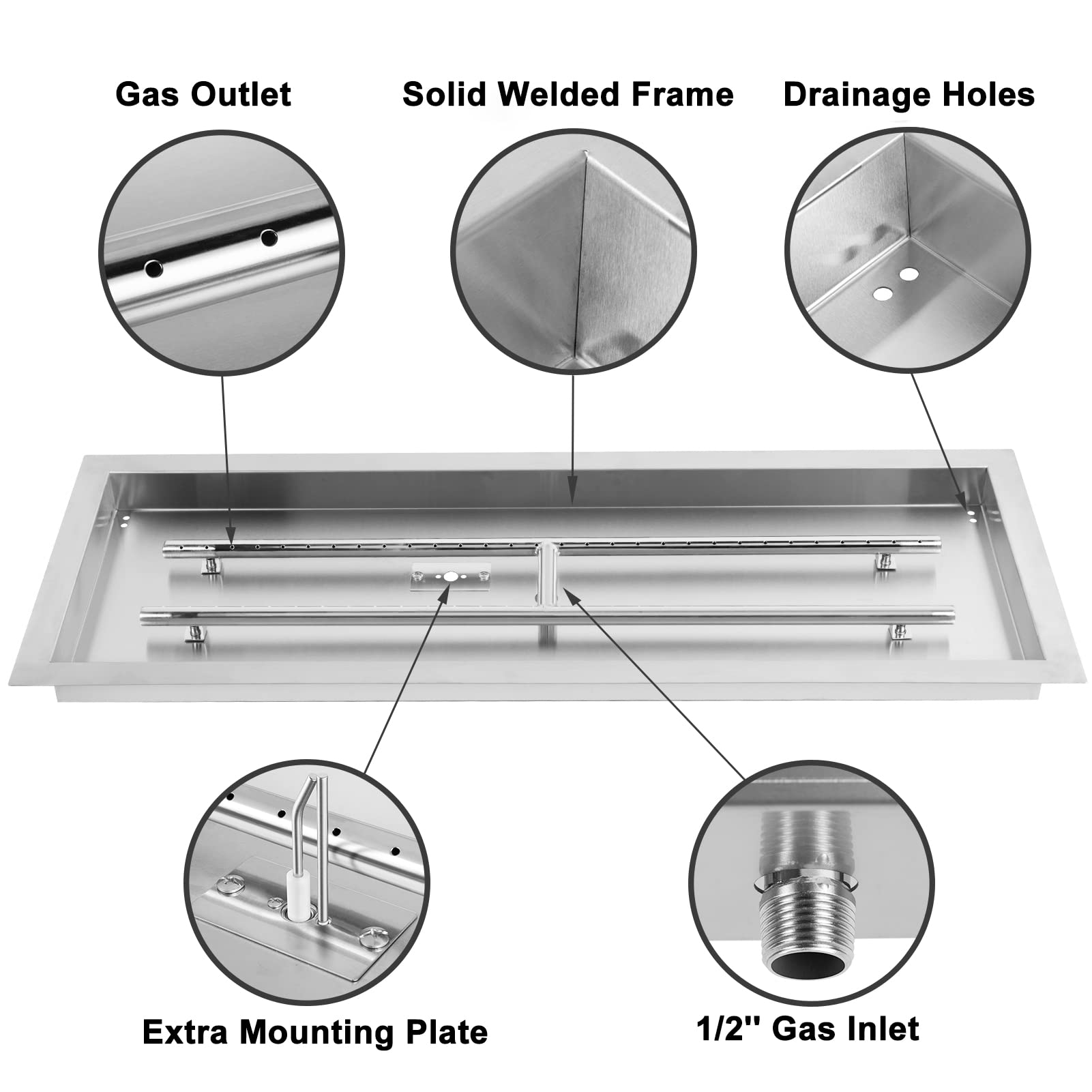 Gas Outlet

Solid Welded Frame

Drainage Holes

Extra Mounting Plate

1/2'' Gas Inlet