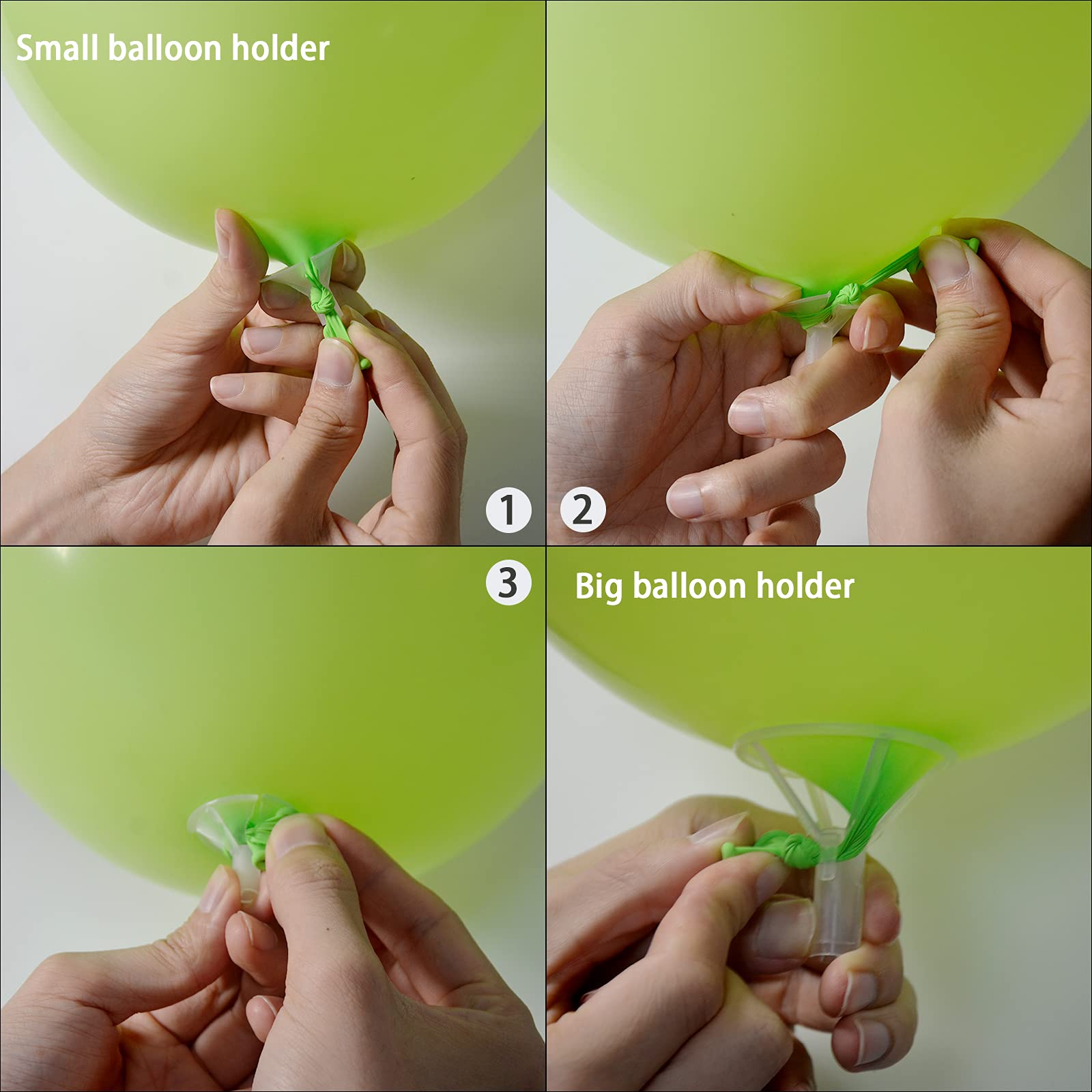 Small balloon holder

1

2

3

Big balloon holder