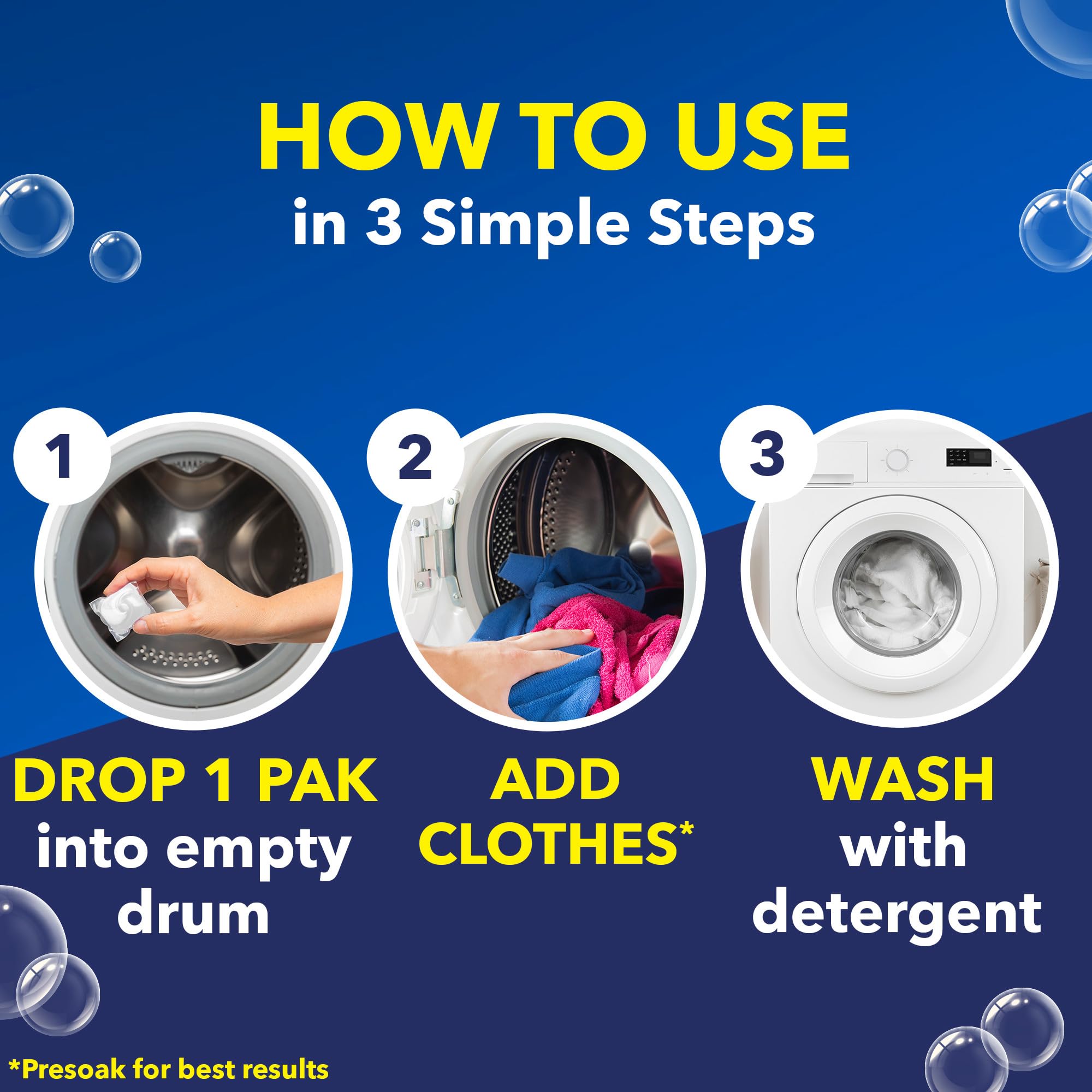 HOW TO USE
in 3 Simple Steps

1

DROP 1 PAK into empty drum

2

ADD CLOTHES*

3

WASH with detergent

*Presoak for best results