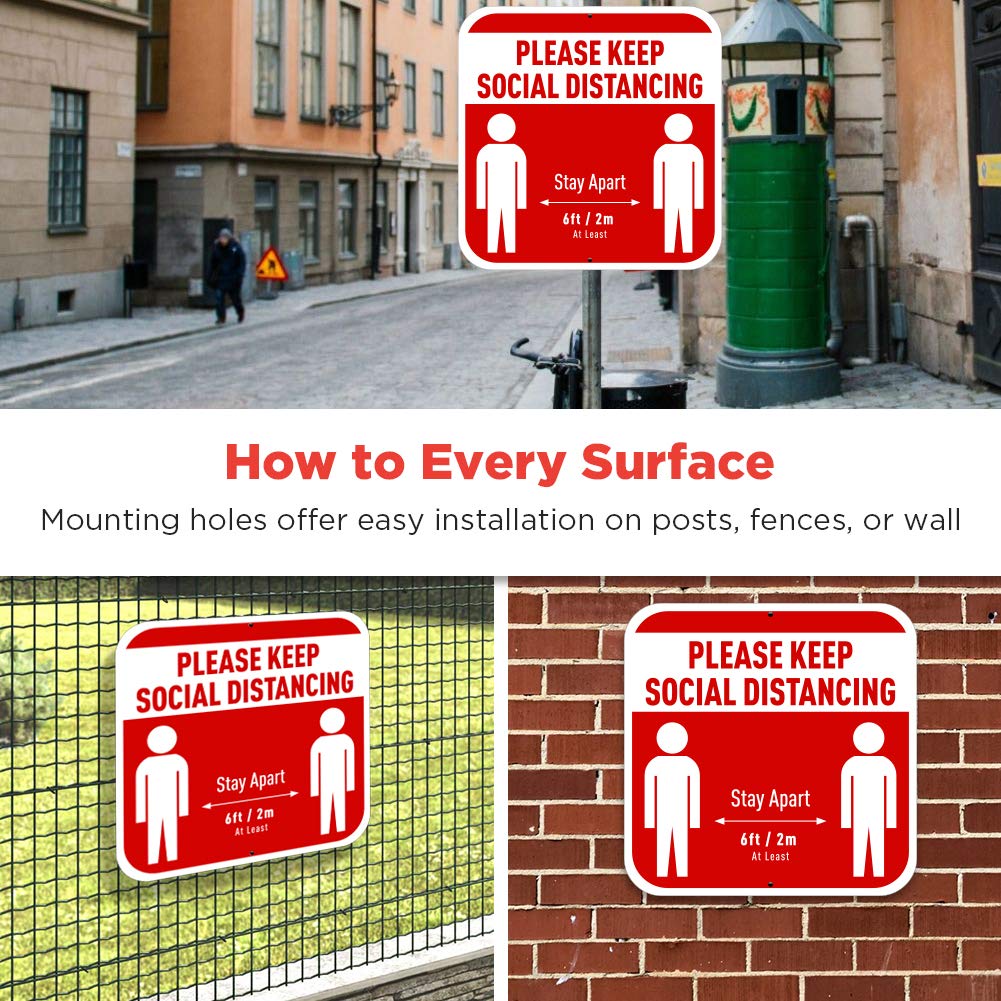 PLEASE KEEP SOCIAL DISTANCING

Stay Apart

6ft / 2m
At Least

How to Every Surface

Mounting holes offer easy installation on posts, fences, or wall

PLEASE KEEP SOCIAL DISTANCING

Stay Apart

6ft / 2m
At Least

PLEASE KEEP SOCIAL DISTANCING

Stay Apart

6ft / 2m
At Least