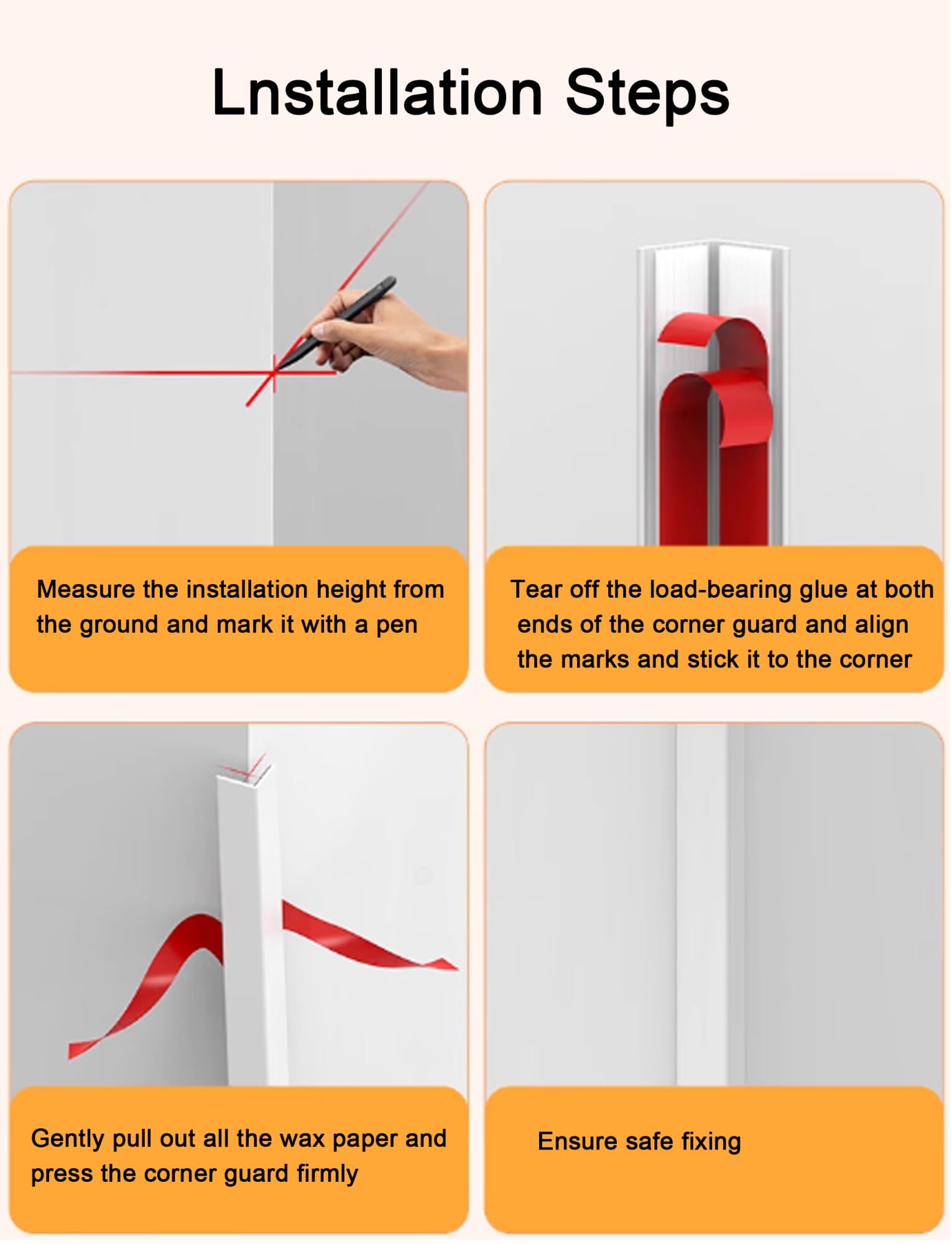 Lnstallation Steps

Measure the installation height from the ground and mark it with a pen

Tear off the load-bearing glue at both ends of the corner guard and align the marks and stick it to the corner

Gently pull out all the wax paper and press the corner guard firmly

Ensure safe fixing