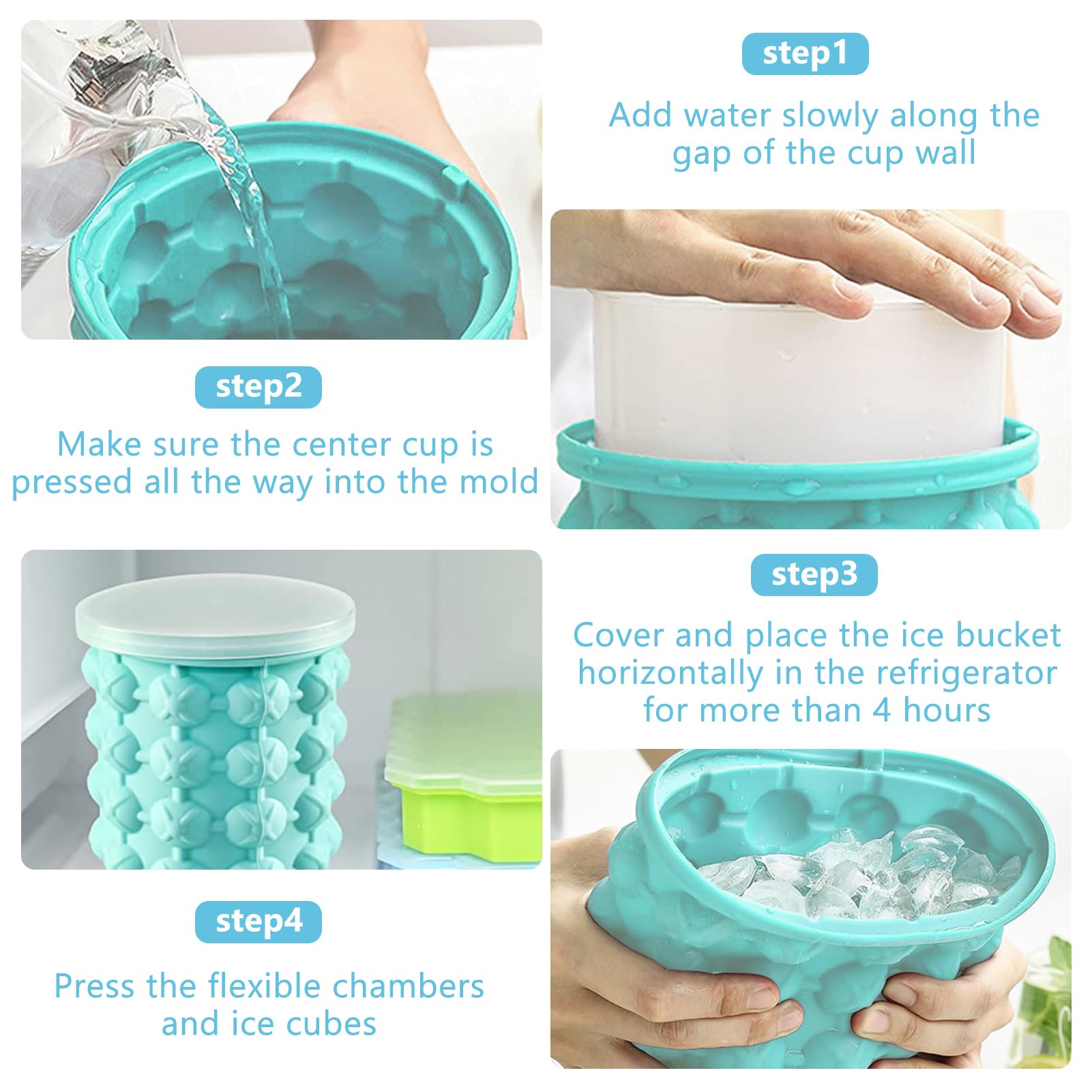 step1

Add water slowly along the gap of the cup wall

step2

Make sure the center cup is pressed all the way into the mold

step3

Cover and place the ice bucket horizontally in the refrigerator for more than 4 hours

step4

Press the flexible chambers and ice cubes