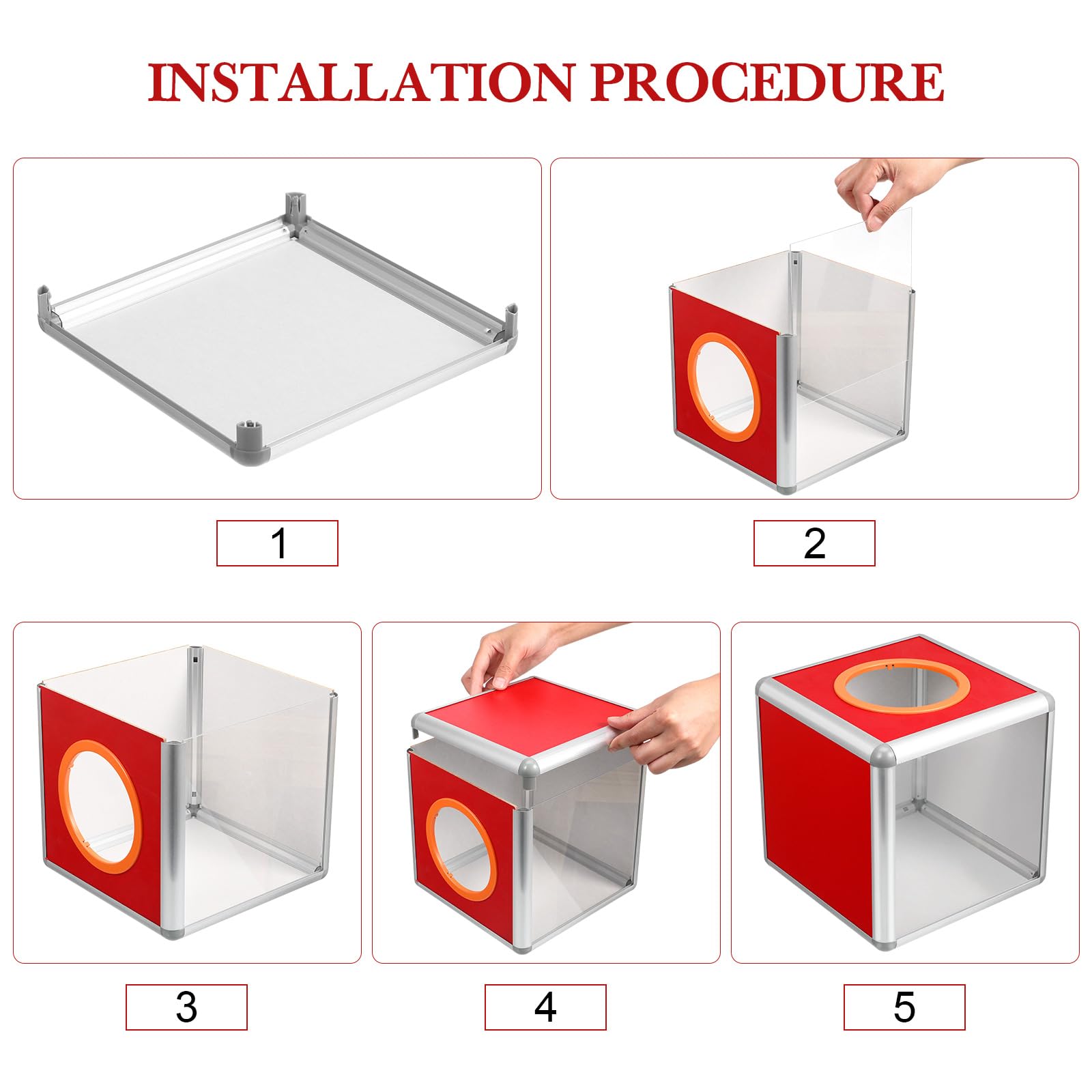 INSTALLATION PROCEDURE

1

2

3

4

5