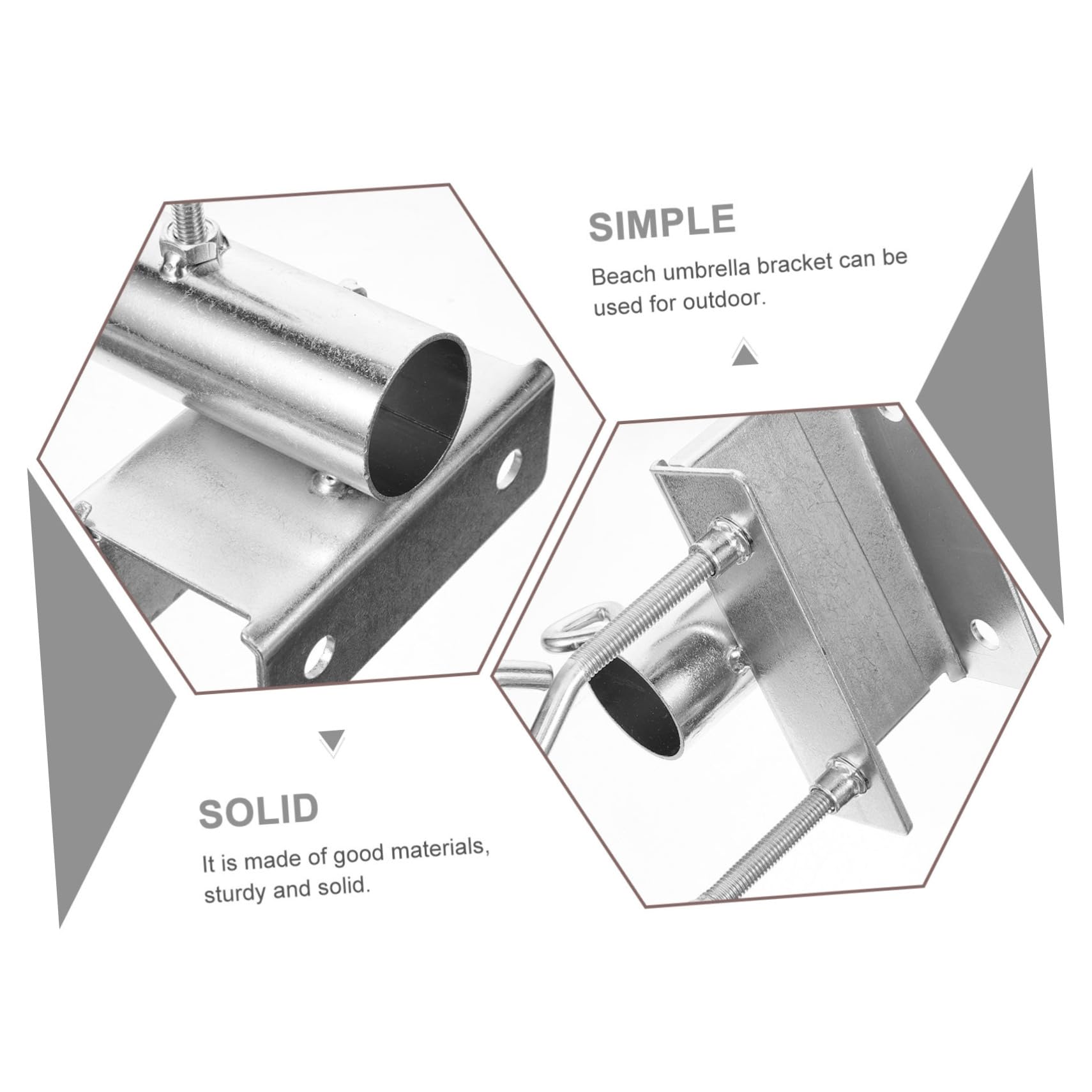 SIMPLE

Beach umbrella bracket can be used for outdoor.

SOLID

It is made of good materials, sturdy and solid.