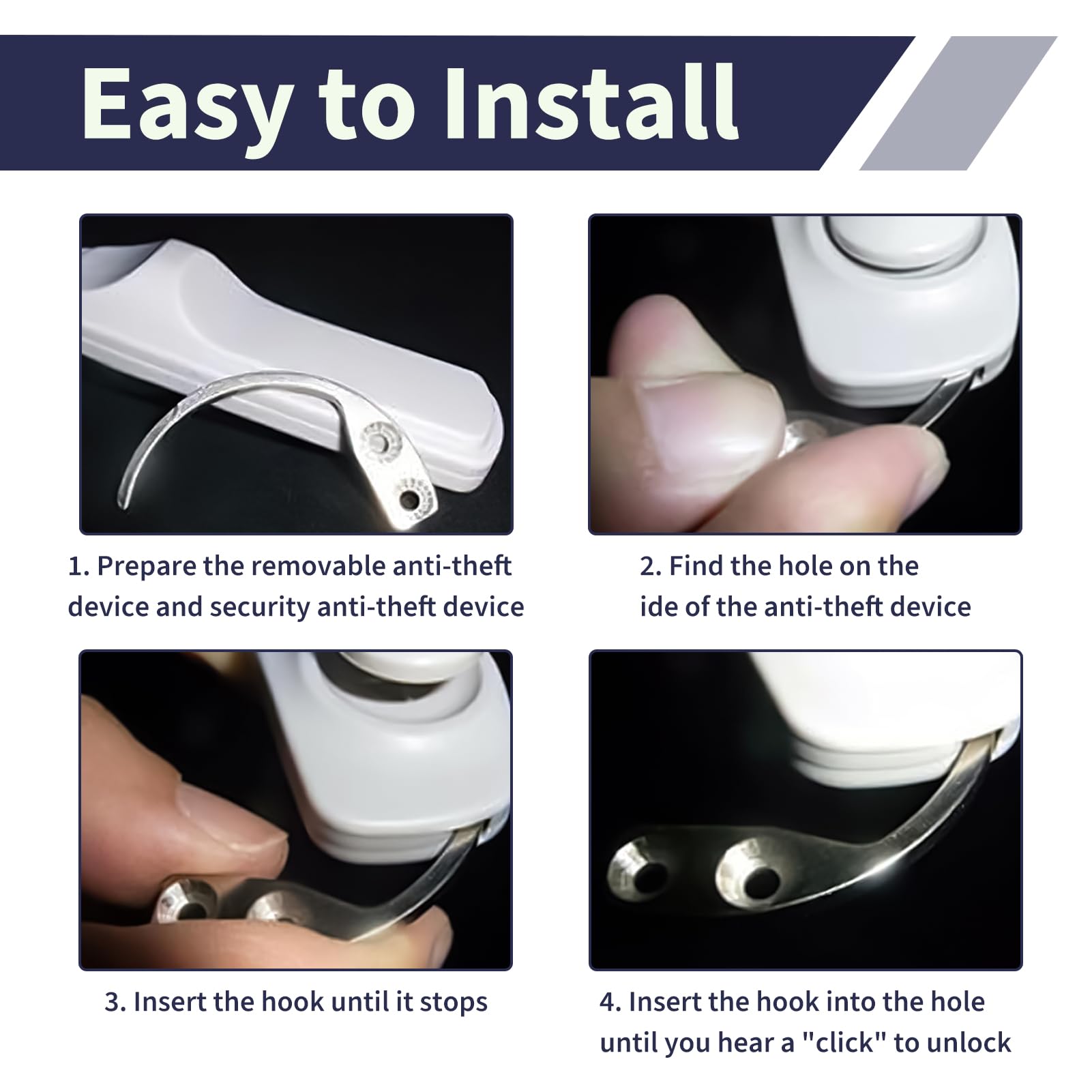 Easy to Install

1. Prepare the removable anti-theft device and security anti-theft device

2. Find the hole on the ide of the anti-theft device

3. Insert the hook until it stops

4. Insert the hook into the hole until you hear a "click" to unlock