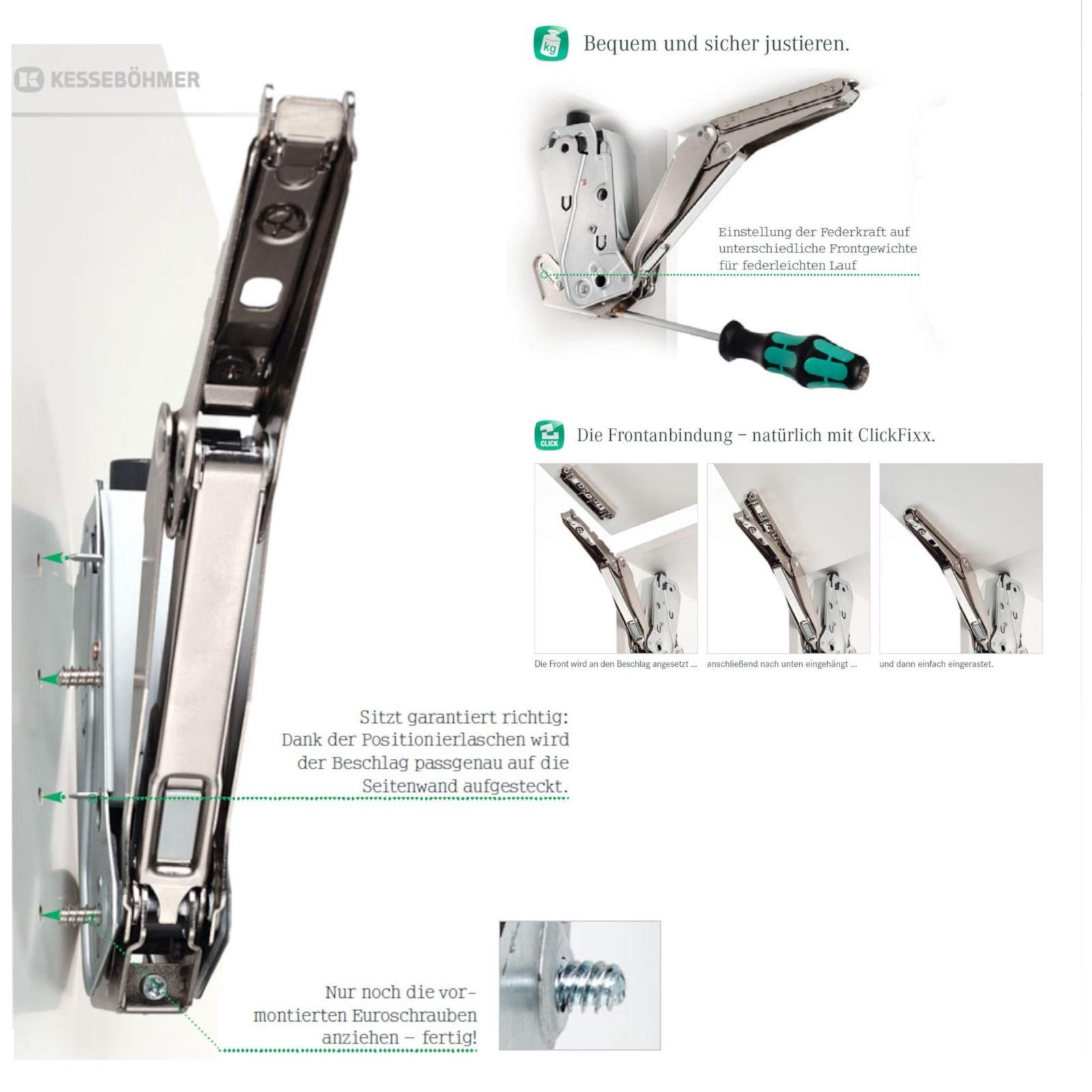 KESSEBÖHMER

kg

Bequem und sicher justieren.

Einstellung der Federkraft auf unterschiedliche Frontgewichte für federleichten Lauf

CLICK

Die Frontanbindung – natürlich mit ClickFixx.

Die Front wird an den Beschlag angesetzt ...

anschließend nach unten eingehängt ...

und dann einfach eingerastet.

Sitzt garantiert richtig: Dank der Positionierlaschen wird der Beschlag passgenau auf die Seitenwand aufgesteckt.

Nur noch die vormontierten Euroschrauben anziehen – fertig!