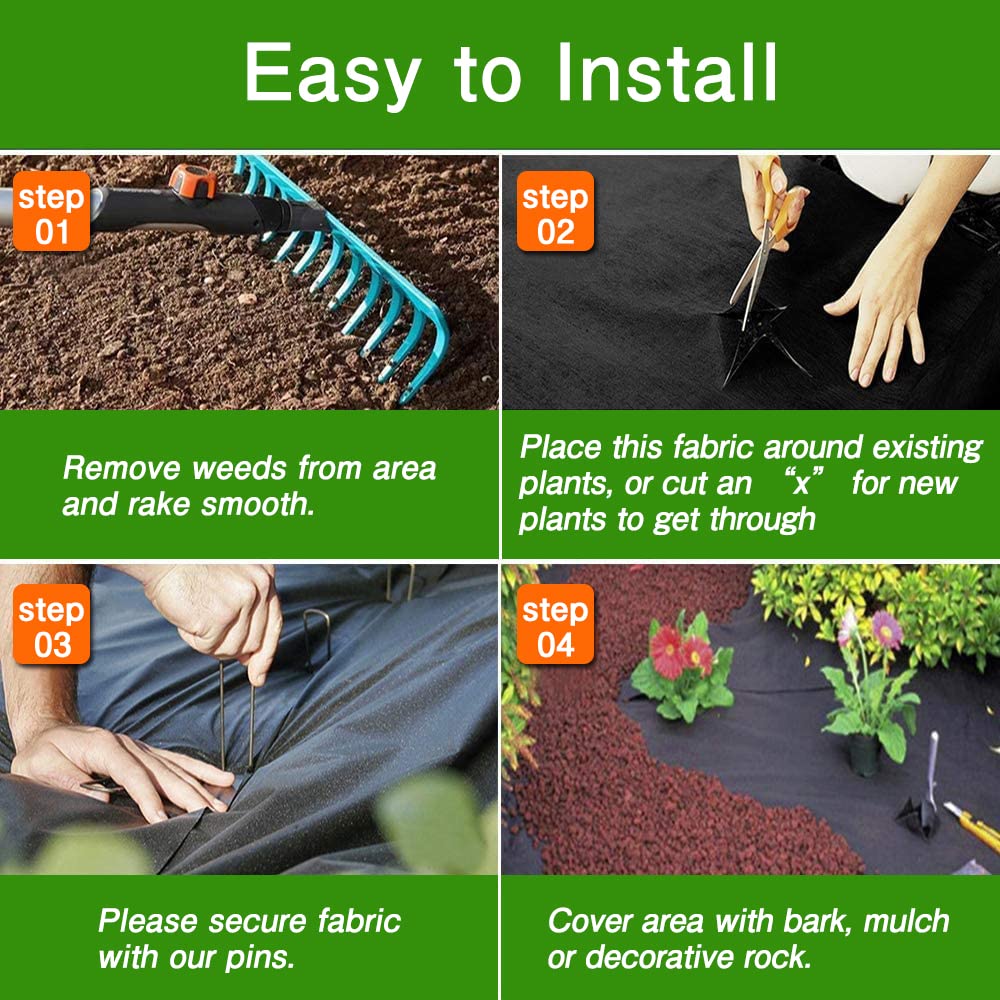 Easy to Install

step 01

Remove weeds from area and rake smooth.

step 02

Place this fabric around existing plants, or cut an “x” for new plants to get through

step 03

Please secure fabric with our pins.

step 04

Cover area with bark, mulch or decorative rock.