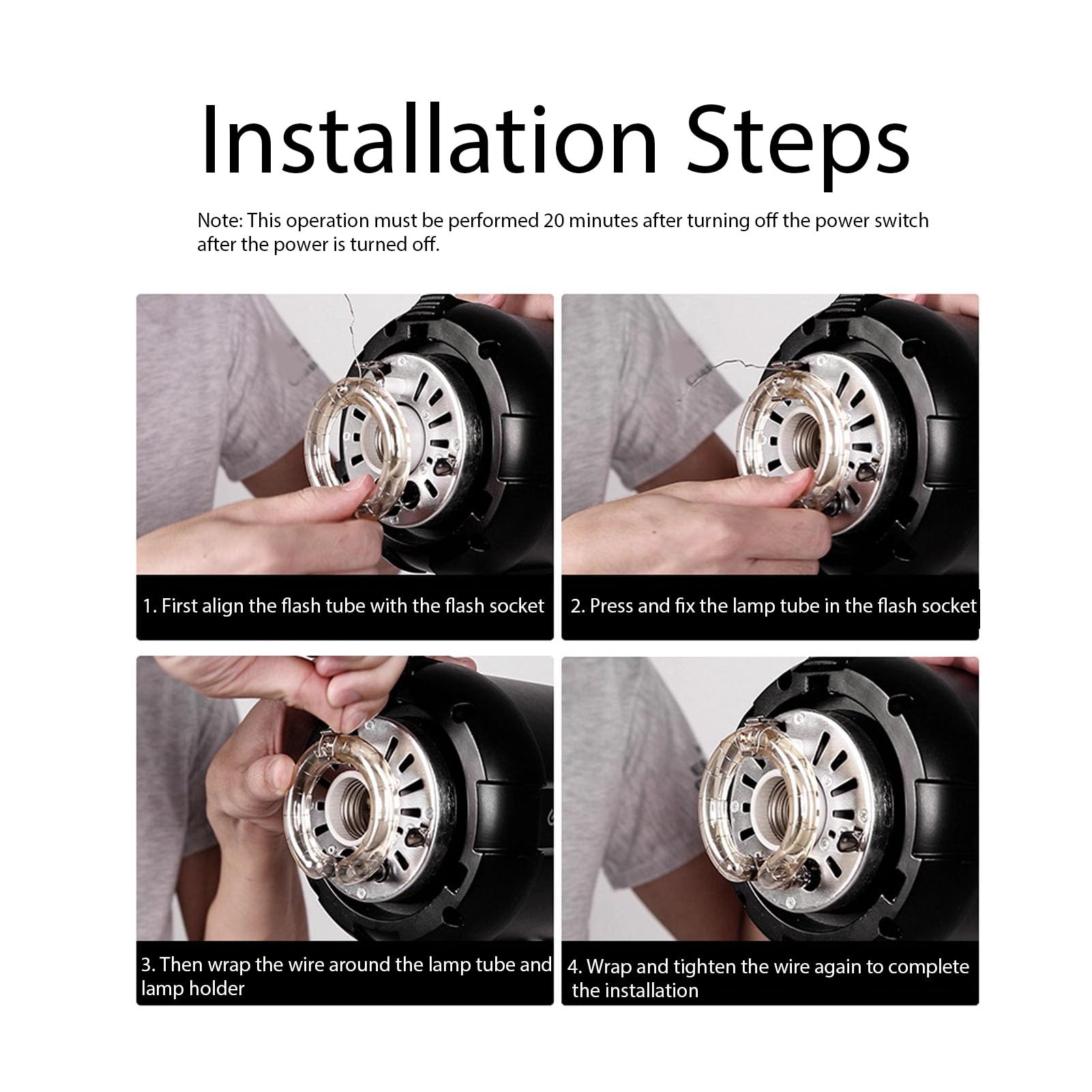 Installation Steps

Note: This operation must be performed 20 minutes after turning off the power switch after the power is turned off.

1. First align the flash tube with the flash socket

2. Press and fix the lamp tube in the flash socket

3. Then wrap the wire around the lamp tube and lamp holder

4. Wrap and tighten the wire again to complete the installation