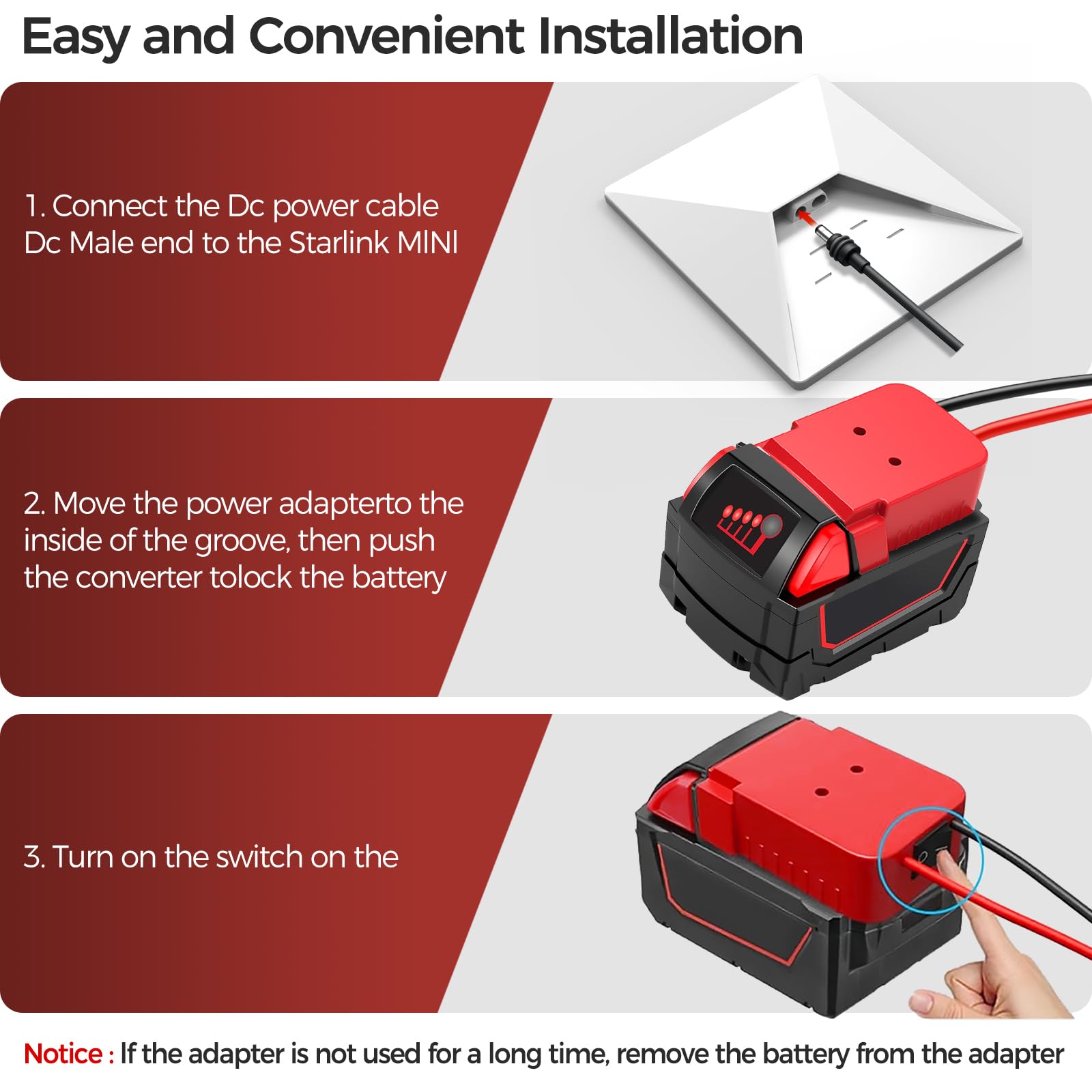 Easy and Convenient Installation

1. Connect the Dc power cable Dc Male end to the Starlink MINI

2. Move the power adapterto the inside of the groove, then push the converter tolock the battery

3. Turn on the switch on the

Notice : If the adapter is not used for a long time, remove the battery from the adapter