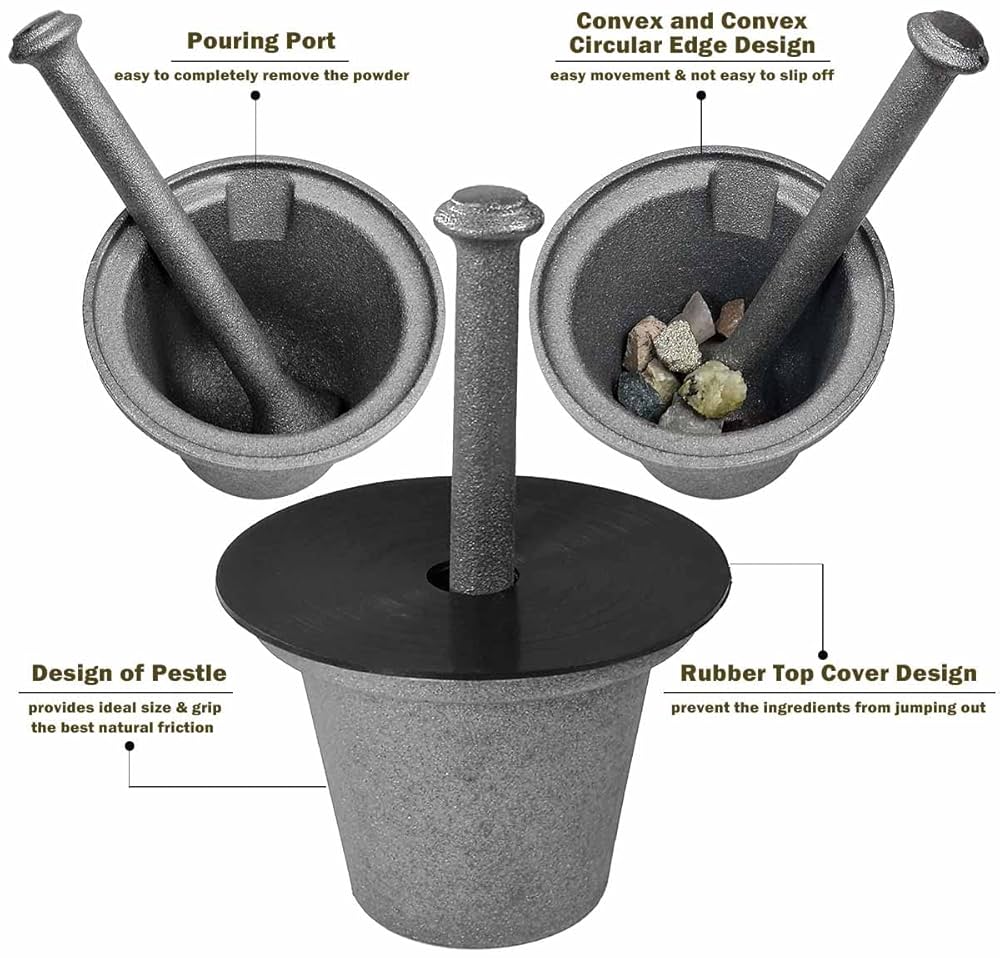 Pouring Port
easy to completely remove the powder

Convex and Convex Circular Edge Design
easy movement & not easy to slip off

Design of Pestle
provides ideal size & grip the best natural friction

Rubber Top Cover Design
prevent the ingredients from jumping out