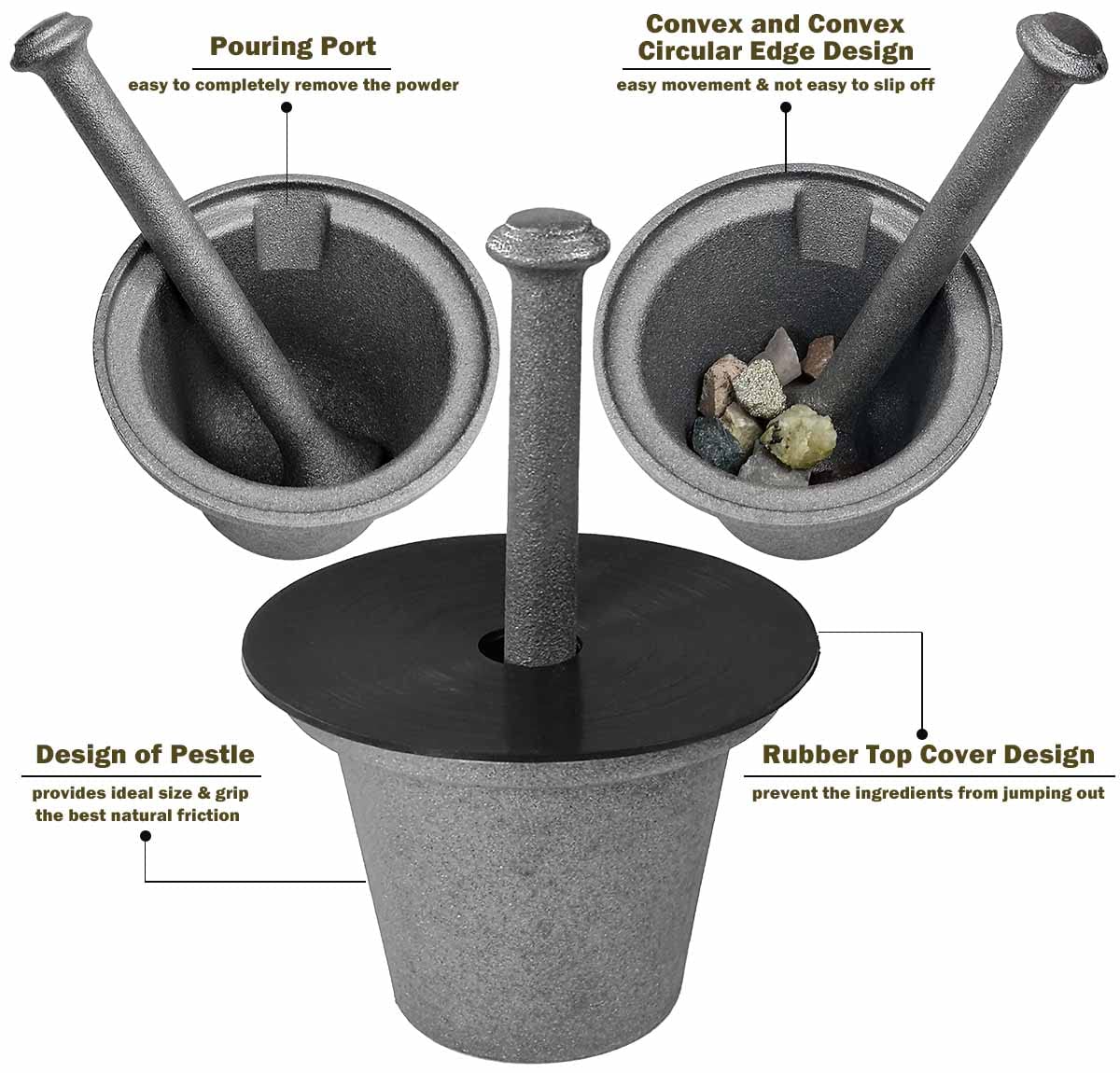 Pouring Port
easy to completely remove the powder

Convex and Convex Circular Edge Design
easy movement & not easy to slip off

Design of Pestle
provides ideal size & grip
the best natural friction

Rubber Top Cover Design
prevent the ingredients from jumping out