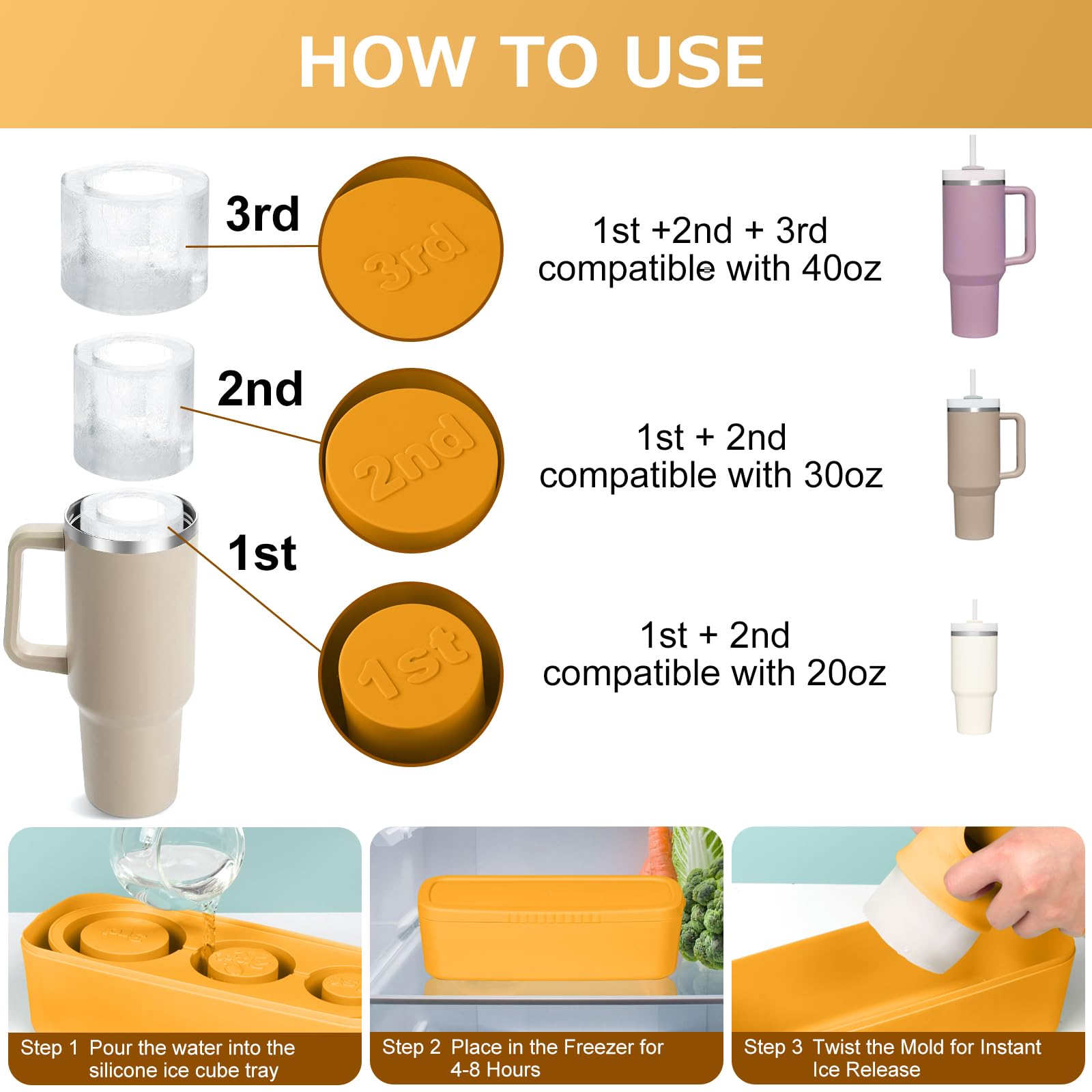 HOW TO USE

3rd

3rd

1st +2nd + 3rd
compatible with 40oz

2nd

2nd

1st + 2nd
compatible with 30oz

1st

1st

1st + 2nd
compatible with 20oz

Step 1 Pour the water into the silicone ice cube tray

Step 2 Place in the Freezer for 4-8 Hours

Step 3 Twist the Mold for Instant Ice Release