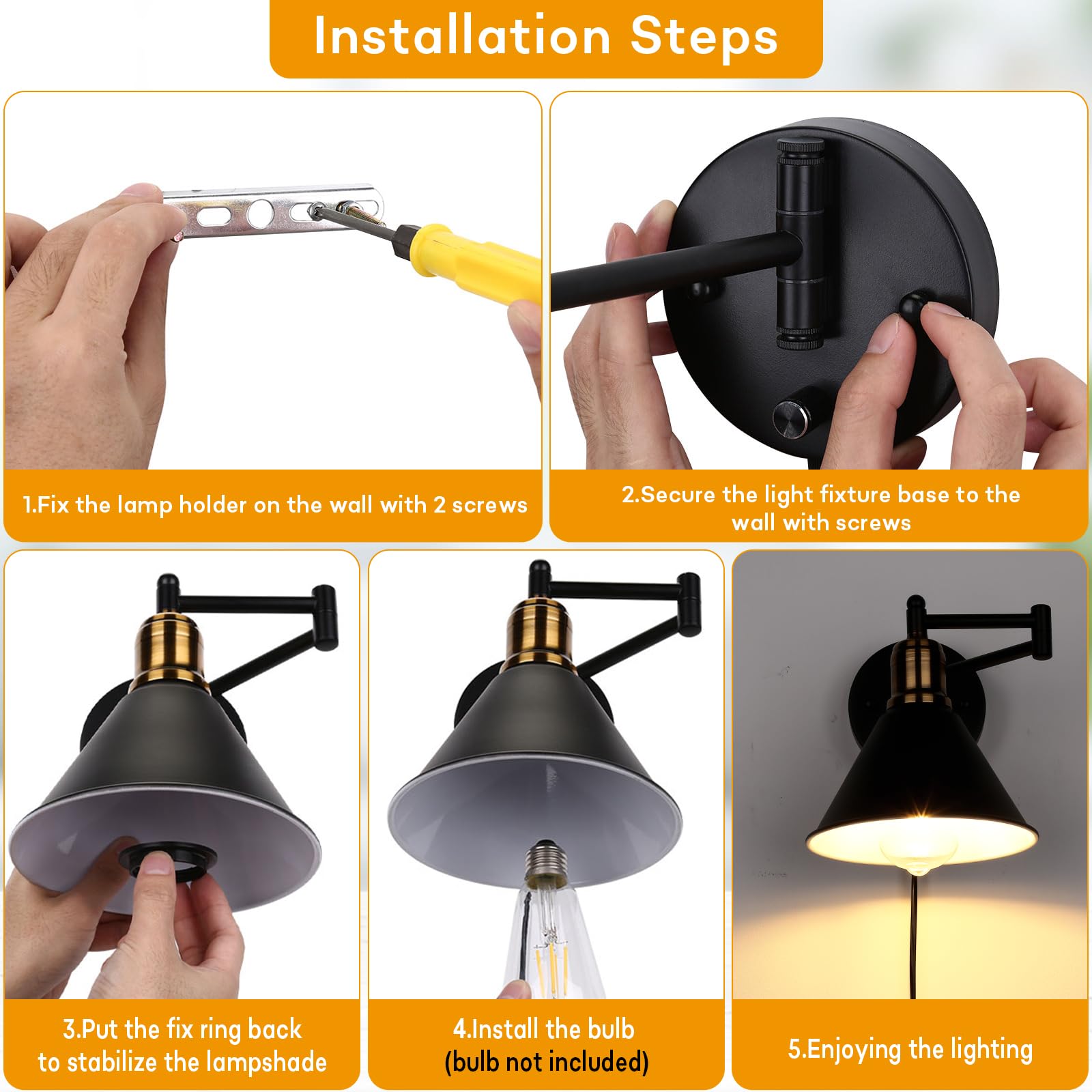 Installation Steps

1.Fix the lamp holder on the wall with 2 screws

2.Secure the light fixture base to the wall with screws

3.Put the fix ring back to stabilize the lampshade

4.Install the bulb (bulb not included)

5.Enjoying the lighting