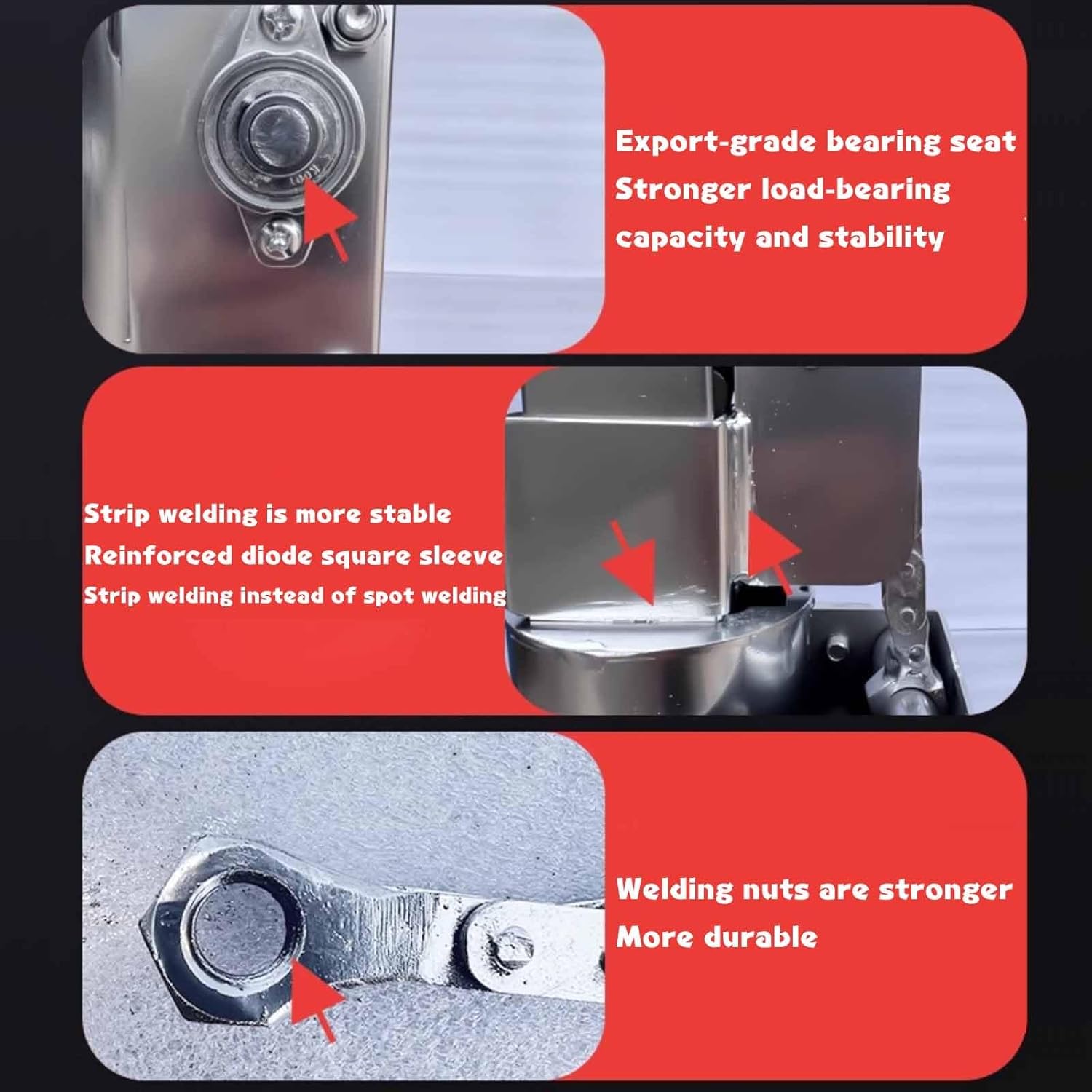 Export-grade bearing seat
Stronger load-bearing capacity and stability

Strip welding is more stable
Reinforced diode square sleeve
Strip welding instead of spot welding

Welding nuts are stronger
More durable