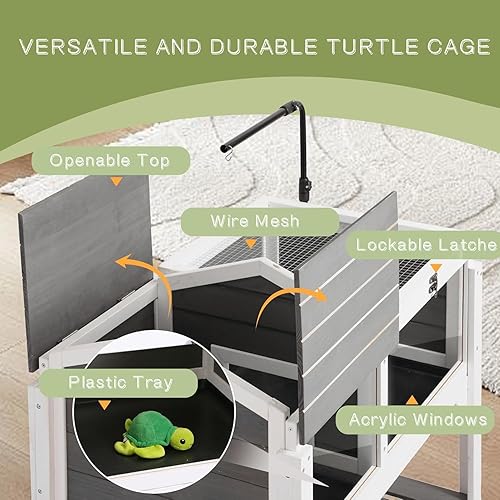 VERSATILE AND DURABLE TURTLE CAGE

Openable Top

Wire Mesh

Lockable Latche

Plastic Tray

Acrylic Windows