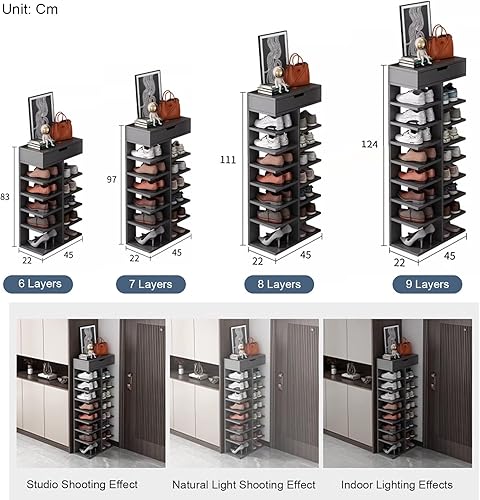 Unit: Cm

83
22
45
6 Layers

97
22
45
7 Layers

111
22
45
8 Layers

124
22
45
9 Layers

Studio Shooting Effect

Natural Light Shooting Effect

Indoor Lighting Effects