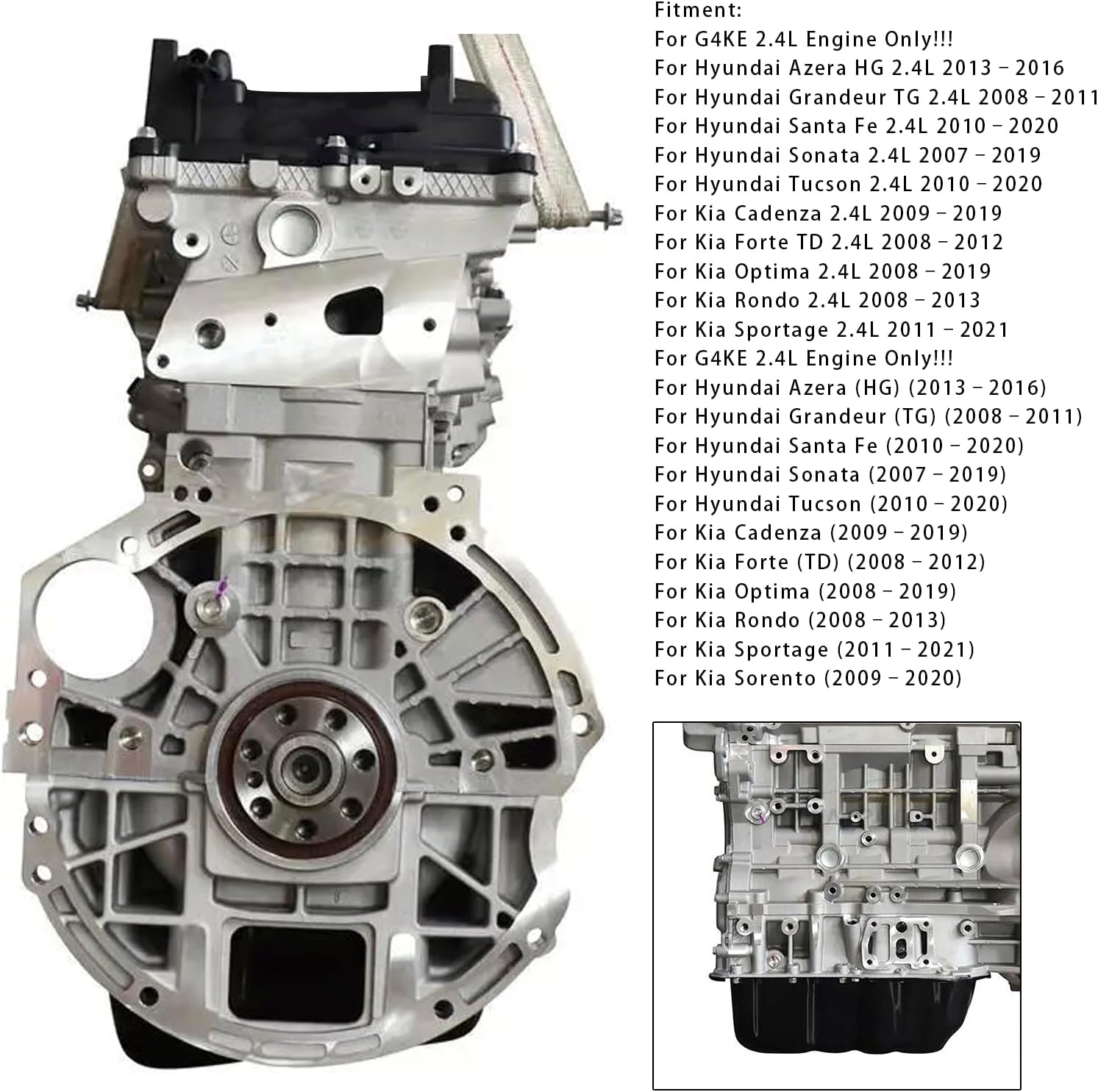 Fitment:
For G4KE 2.4L Engine Only!!!
For Hyundai Azera HG 2.4L 2013 - 2016
For Hyundai Grandeur TG 2.4L 2008 - 2011
For Hyundai Santa Fe 2.4L 2010 - 2020
For Hyundai Sonata 2.4L 2007 - 2019
For Hyundai Tucson 2.4L 2010 - 2020
For Kia Cadenza 2.4L 2009 - 2019
For Kia Forte TD 2.4L 2008 - 2012
For Kia Optima 2.4L 2008 - 2019
For Kia Rondo 2.4L 2008 - 2013
For Kia Sportage 2.4L 2011 - 2021
For G4KE 2.4L Engine Only!!!
For Hyundai Azera (HG) (2013 - 2016)
For Hyundai Grandeur (TG) (2008 - 2011)
For Hyundai Santa Fe (2010 - 2020)
For Hyundai Sonata (2007 - 2019)
For Hyundai Tucson (2010 - 2020)
For Kia Cadenza (2009 - 2019)
For Kia Forte (TD) (2008 - 2012)
For Kia Optima (2008 - 2019)
For Kia Rondo (2008 - 2013)
For Kia Sportage (2011 - 2021)
For Kia Sorento (2009 - 2020)