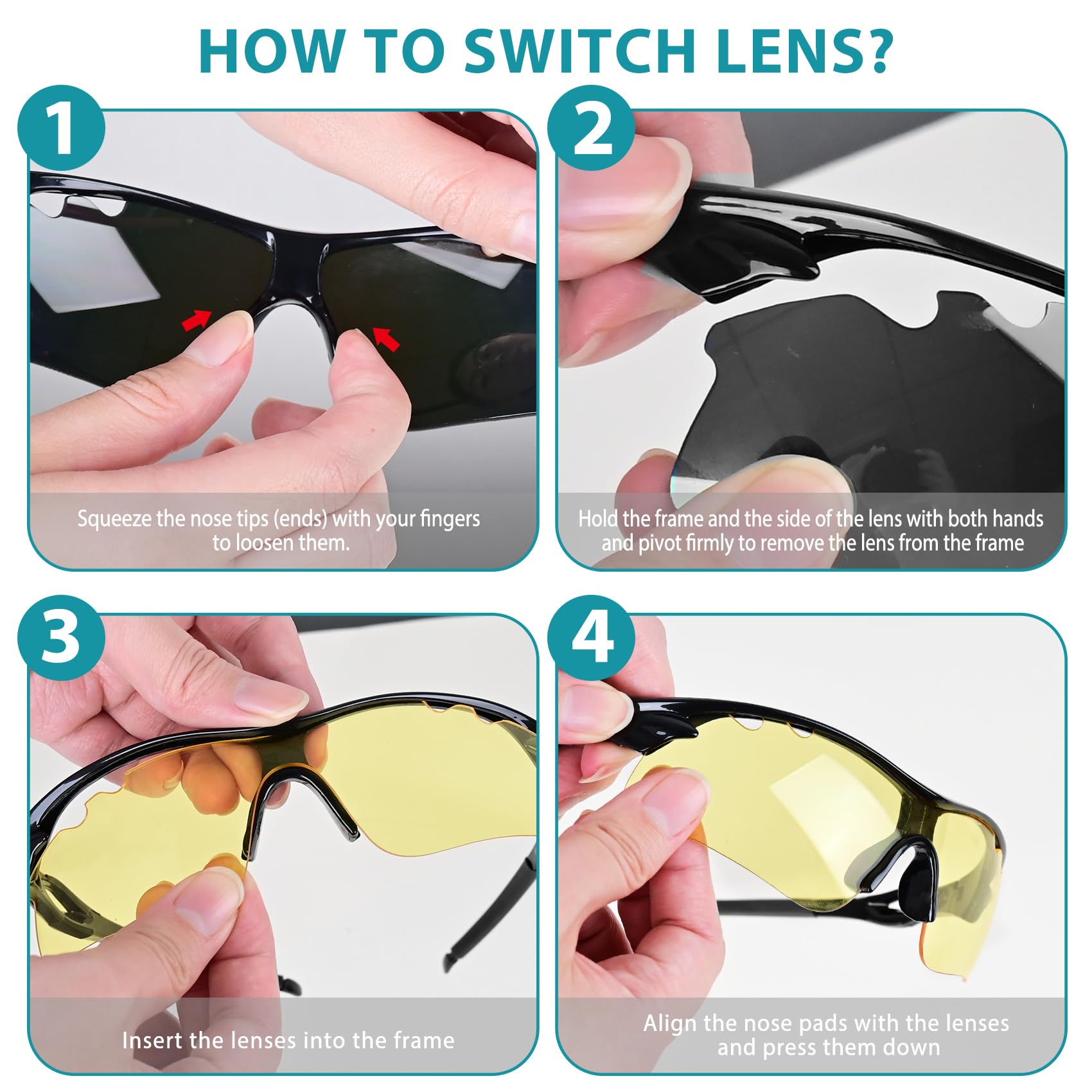 HOW TO SWITCH LENS?

1

Squeeze the nose tips (ends) with your fingers to loosen them.

2

Hold the frame and the side of the lens with both hands and pivot firmly to remove the lens from the frame

3

Insert the lenses into the frame

4

Align the nose pads with the lenses and press them down