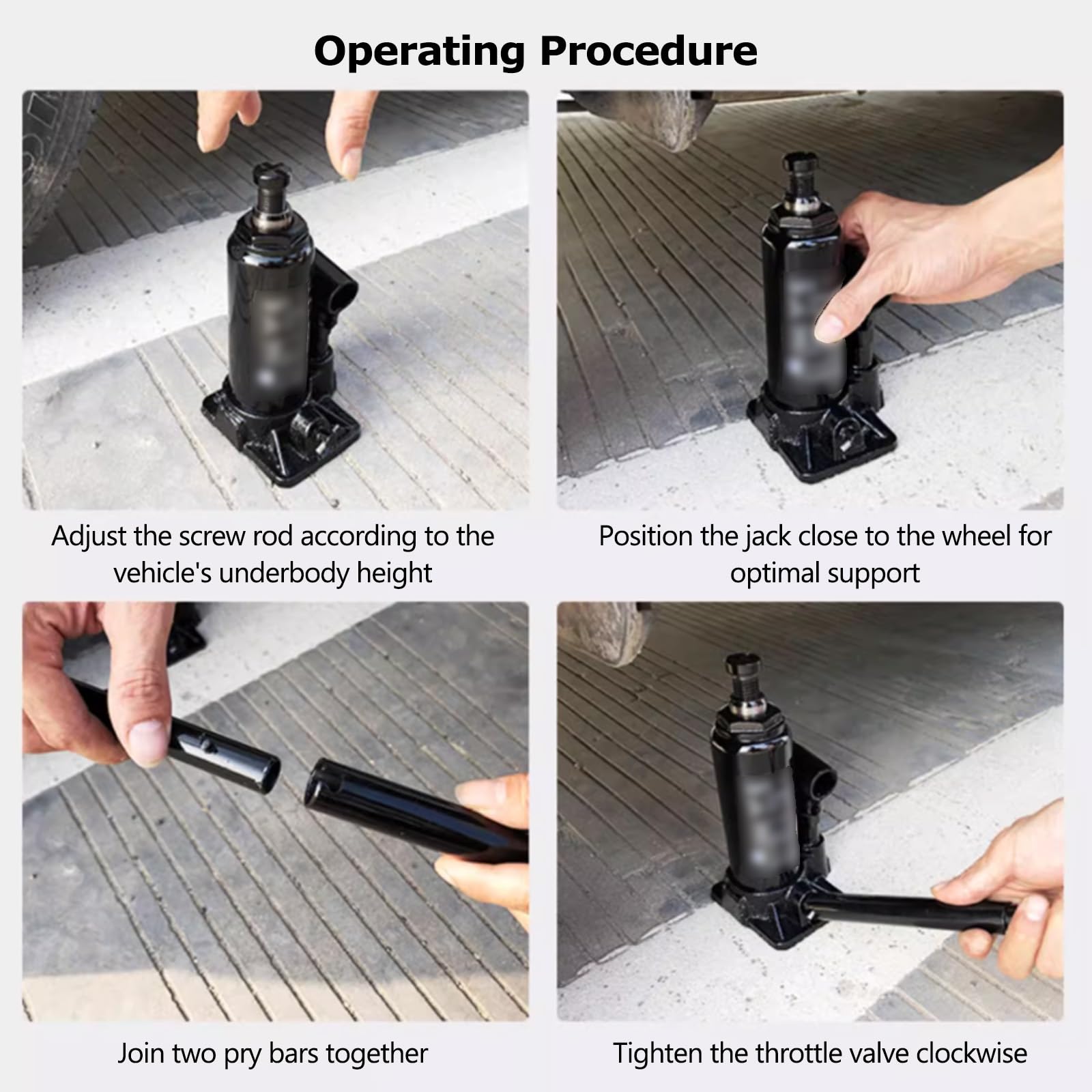 Operating Procedure

Adjust the screw rod according to the vehicle's underbody height

Position the jack close to the wheel for optimal support

Join two pry bars together

Tighten the throttle valve clockwise