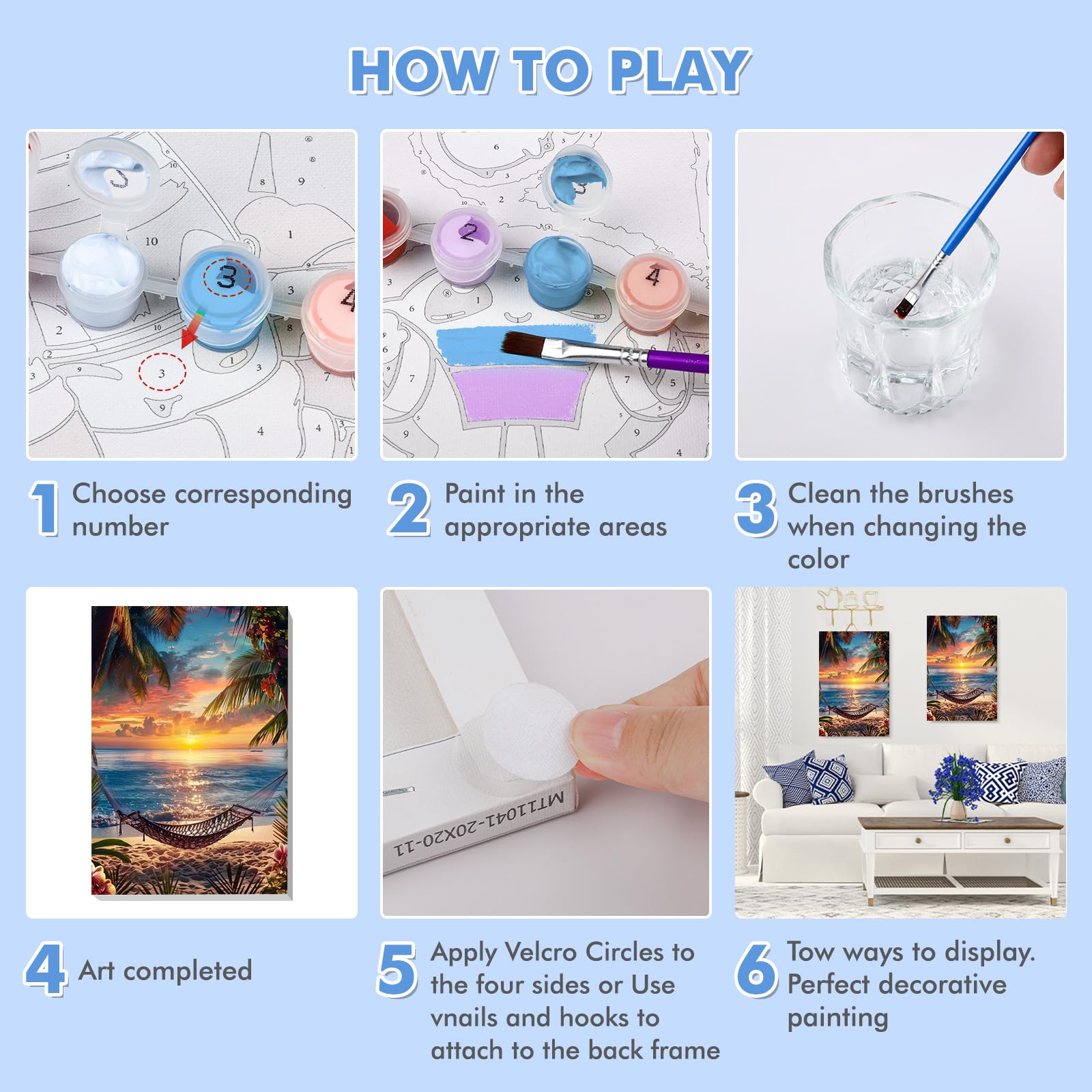 HOW TO PLAY

1 Choose corresponding number

2 Paint in the appropriate areas

3 Clean the brushes when changing the color

MT11041-20X20-11

4 Art completed

5 Apply Velcro Circles to the four sides or Use vnails and hooks to attach to the back frame

6 Tow ways to display. Perfect decorative painting