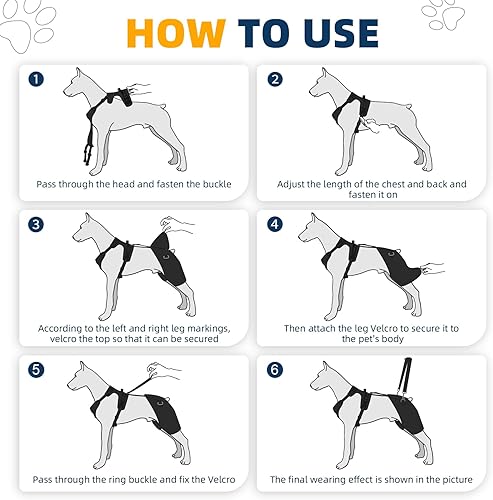 HOW TO USE

1
Pass through the head and fasten the buckle

2
Adjust the length of the chest and back and fasten it on

3
According to the left and right leg markings, velcro the top so that it can be secured

4
Then attach the leg Velcro to secure it to the pet's body

5
Pass through the ring buckle and fix the Velcro

6
The final wearing effect is shown in the picture