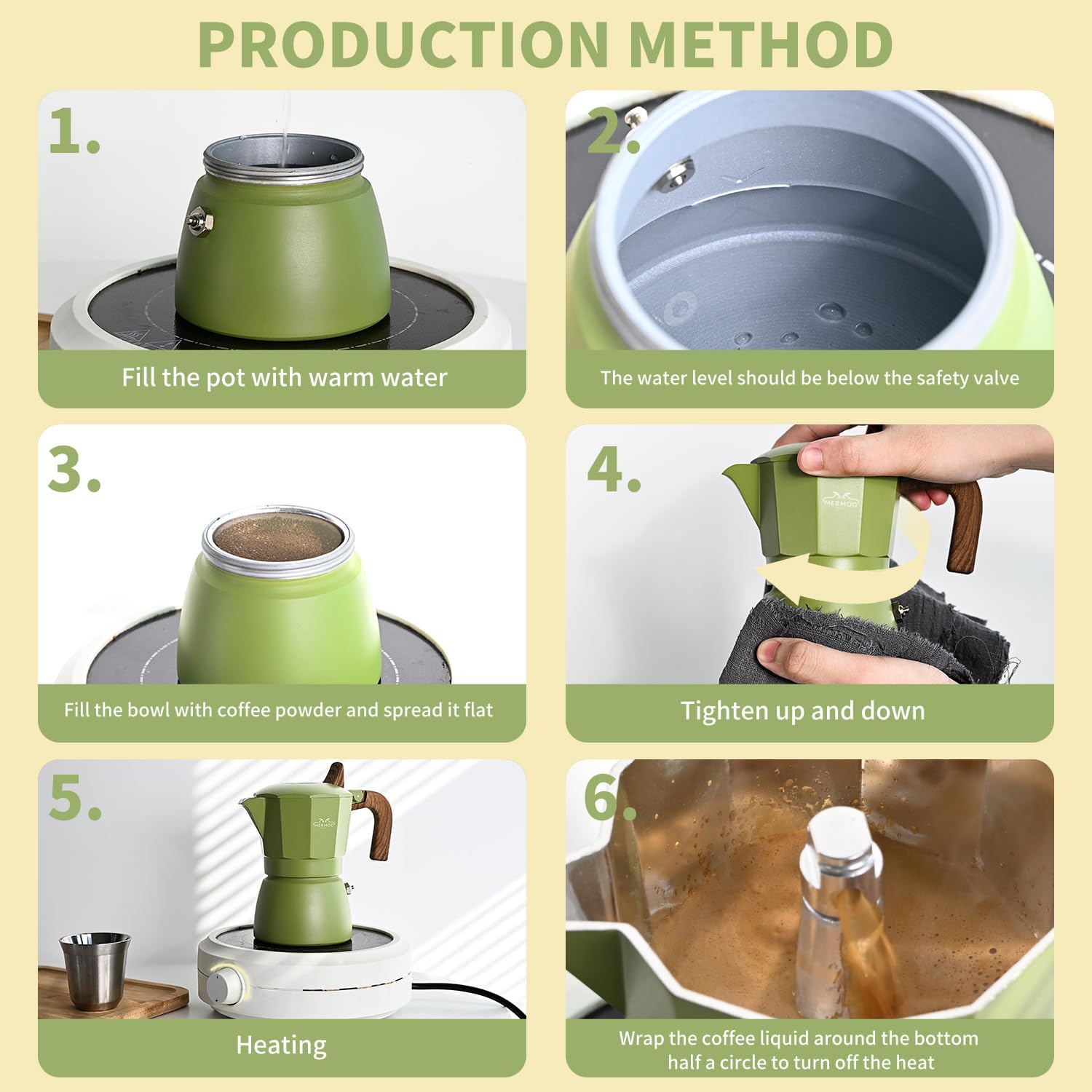 PRODUCTION METHOD

1.

Fill the pot with warm water

2.

The water level should be below the safety valve

3.

Fill the bowl with coffee powder and spread it flat

4.

MERMOO

Tighten up and down

5.

MERMOO

Heating

6.

Wrap the coffee liquid around the bottom half a circle to turn off the heat