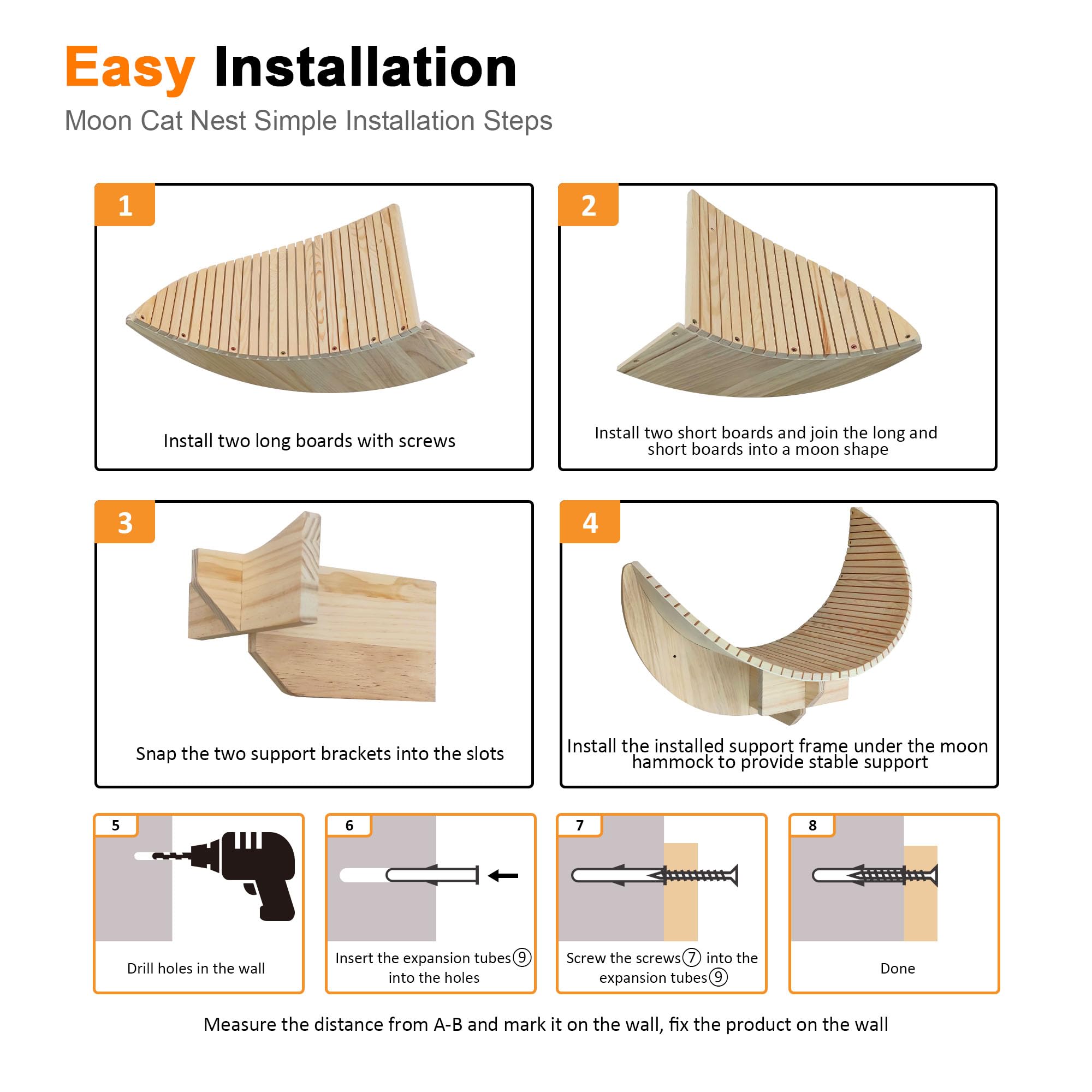 Easy Installation
Moon Cat Nest Simple Installation Steps

1
Install two long boards with screws

2
Install two short boards and join the long and short boards into a moon shape

3
Snap the two support brackets into the slots

4
Install the installed support frame under the moon hammock to provide stable support

5
Drill holes in the wall

6
Insert the expansion tubes⑨ into the holes

7
Screw the screws⑦ into the expansion tubes⑨

8
Done

Measure the distance from A-B and mark it on the wall, fix the product on the wall