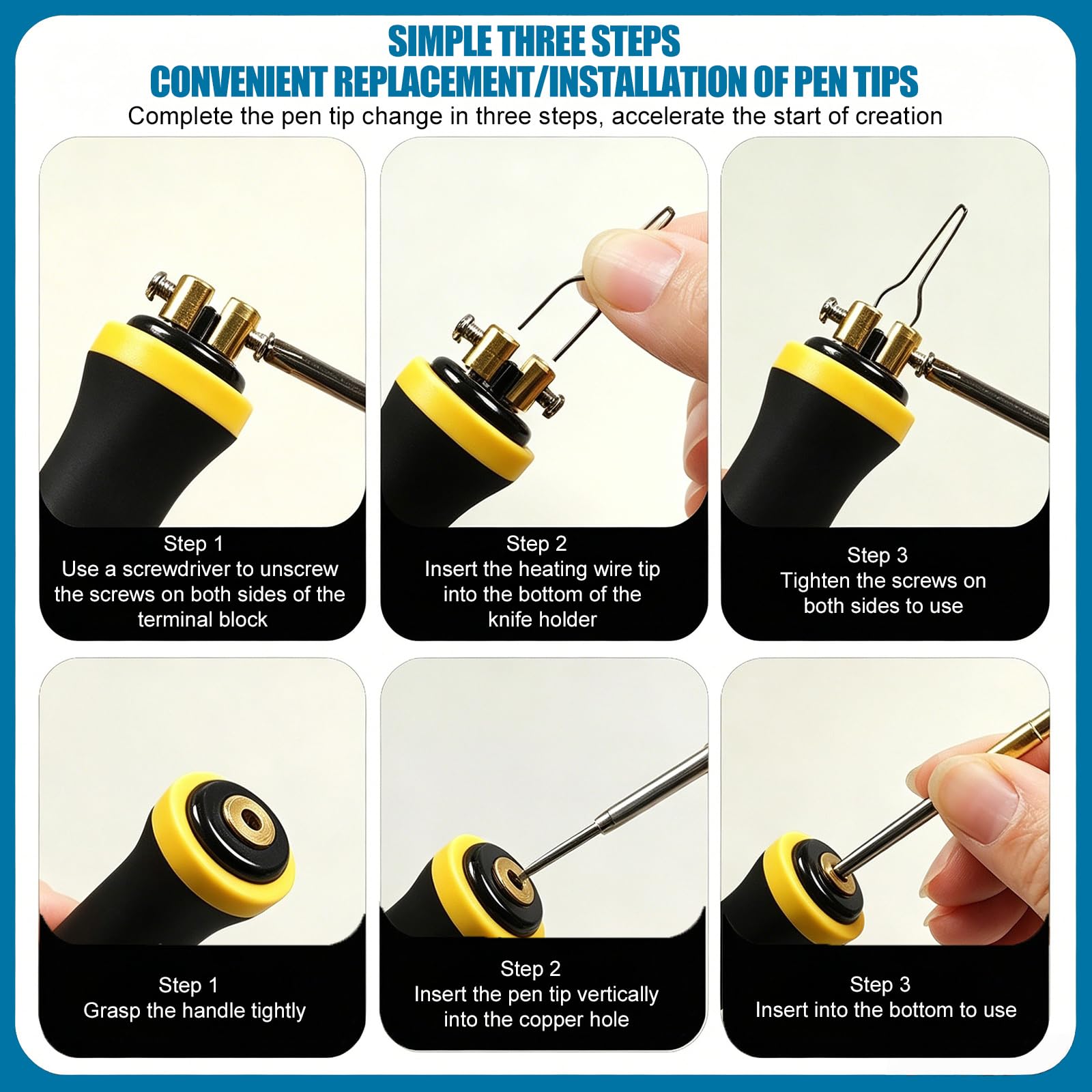 SIMPLE THREE STEPS
CONVENIENT REPLACEMENT/INSTALLATION OF PEN TIPS
Complete the pen tip change in three steps, accelerate the start of creation

Step 1
Use a screwdriver to unscrew the screws on both sides of the terminal block

Step 2
Insert the heating wire tip into the bottom of the knife holder

Step 3
Tighten the screws on both sides to use

Step 1
Grasp the handle tightly

Step 2
Insert the pen tip vertically into the copper hole

Step 3
Insert into the bottom to use